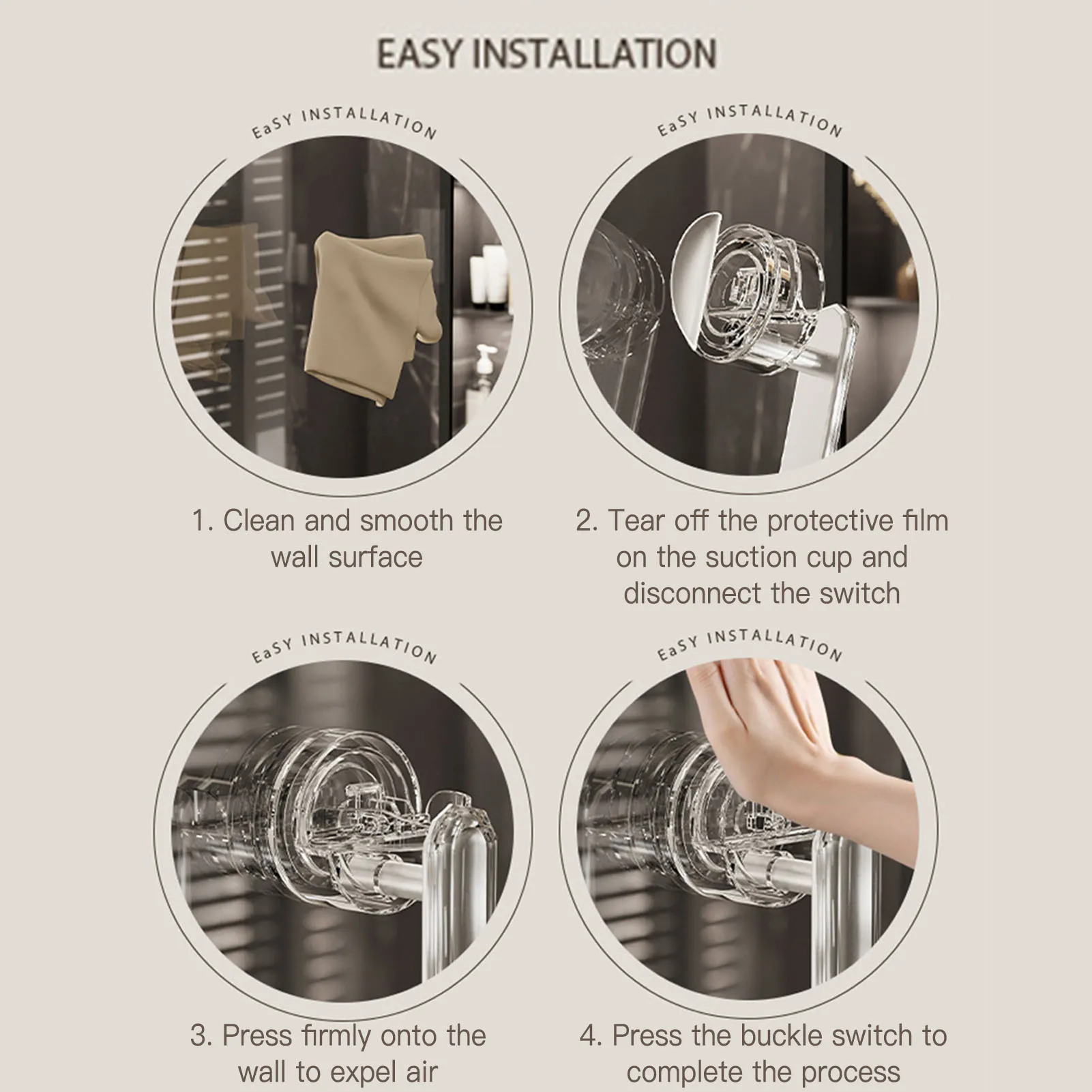 EASY INSTALLATION

EaSY INSTALLATION

1. Clean and smooth the wall surface

EaSY INSTALLATION

2. Tear off the protective film on the suction cup and disconnect the switch

EaSY INSTALLATION

3. Press firmly onto the wall to expel air

EaSY INSTALLATION

4. Press the buckle switch to complete the process