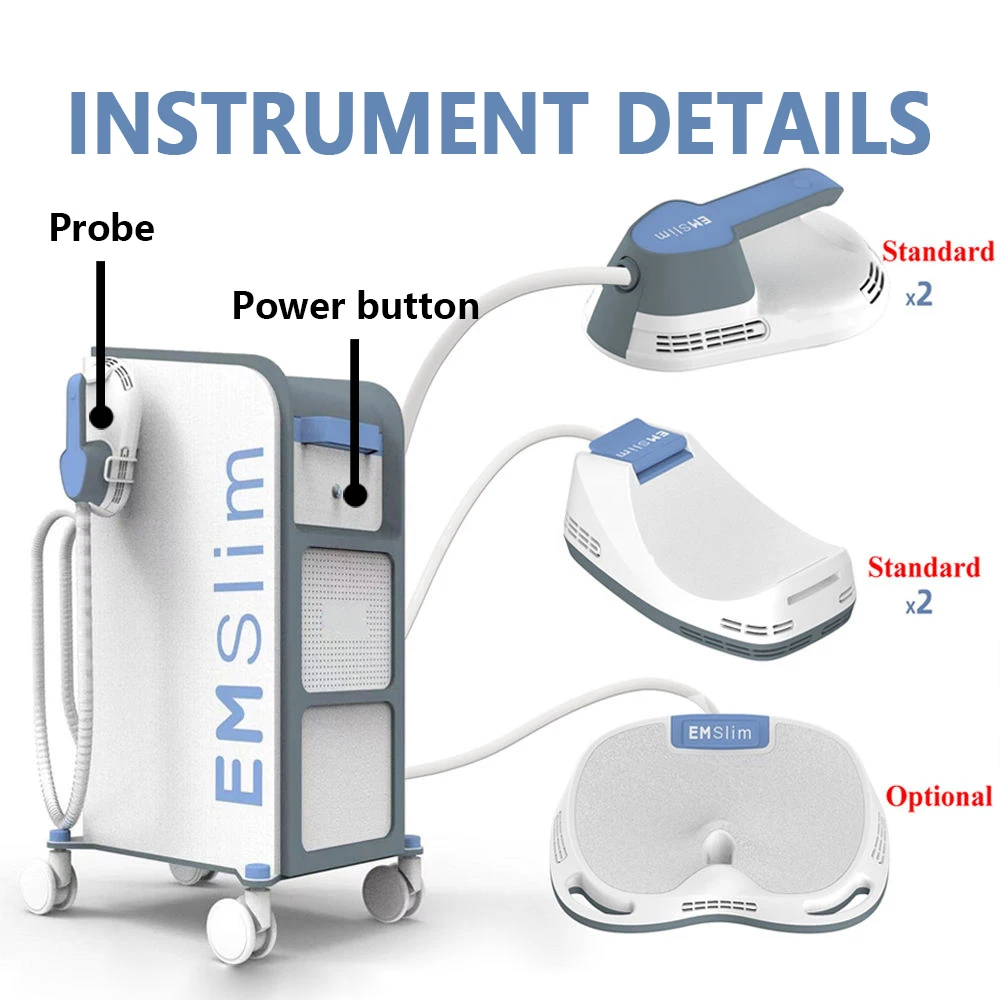 INSTRUMENT DETAILS

Probe

Power button

EMSlim

EMSlim

Standard
x2

EMSlim

Standard
x2

EMSlim

Optional