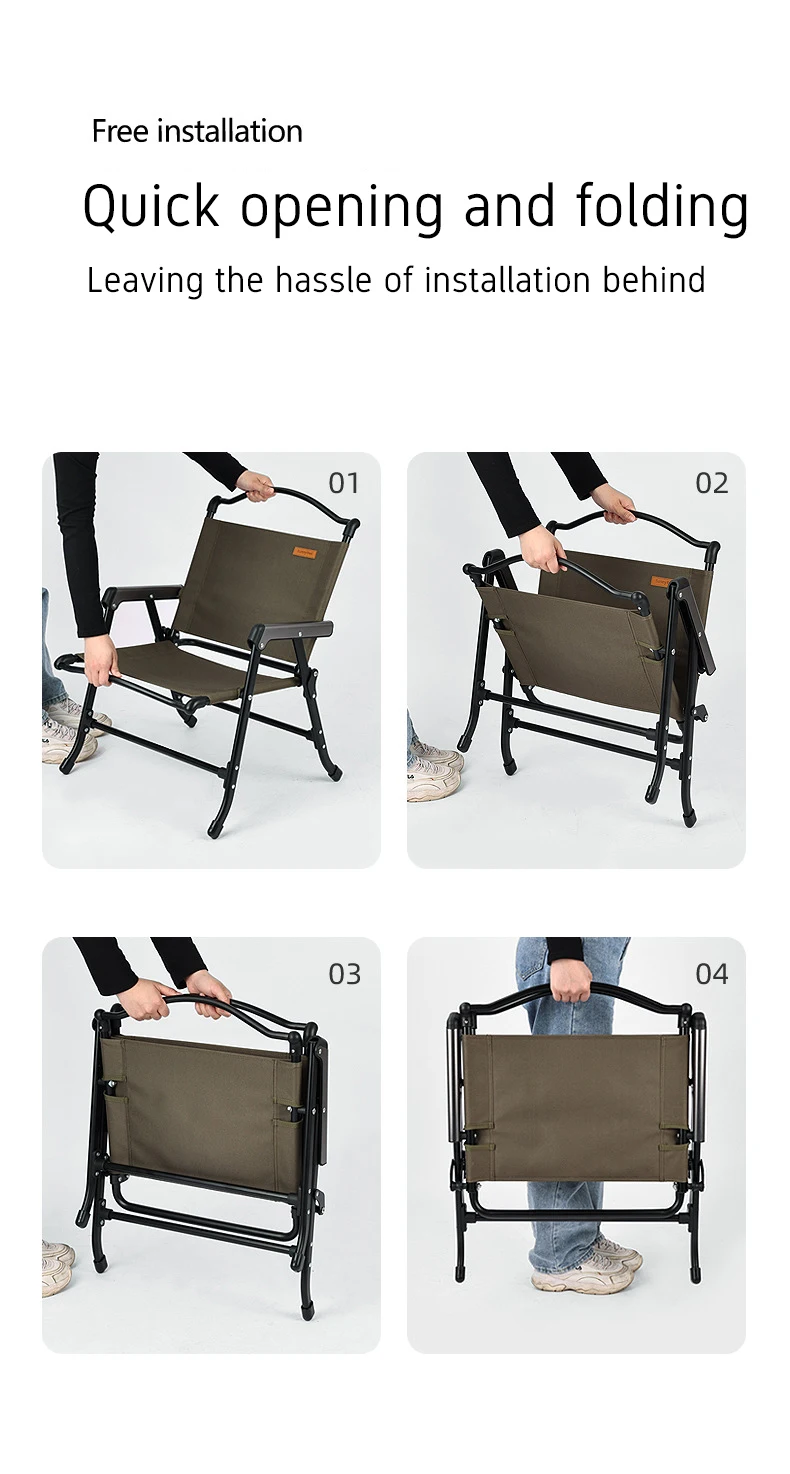 Free installation

Quick opening and folding

Leaving the hassle of installation behind

01

02

03

04