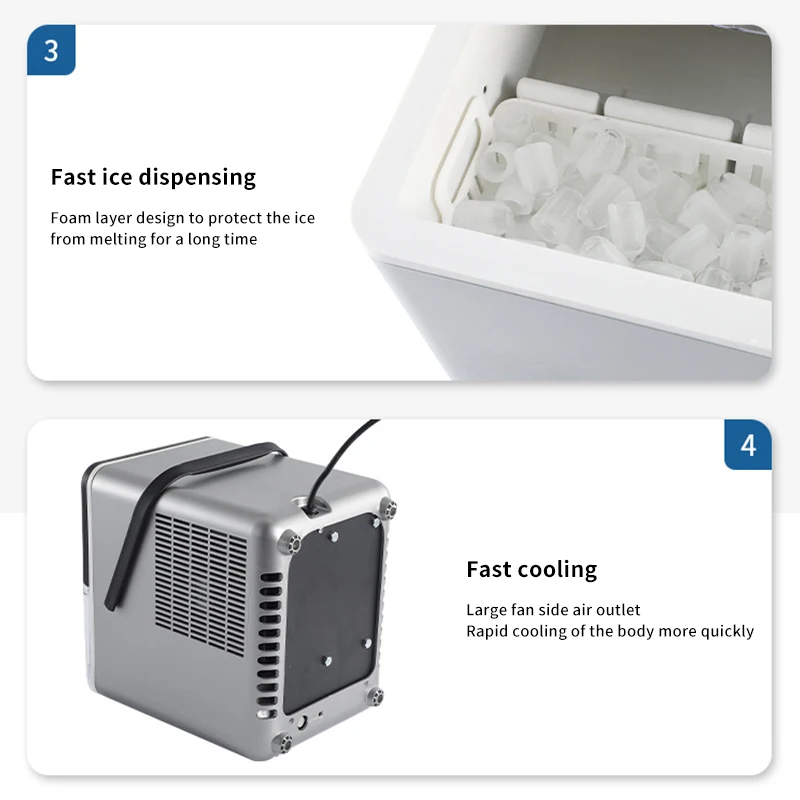 3

Fast ice dispensing

Foam layer design to protect the ice from melting for a long time

4

Fast cooling

Large fan side air outlet
Rapid cooling of the body more quickly