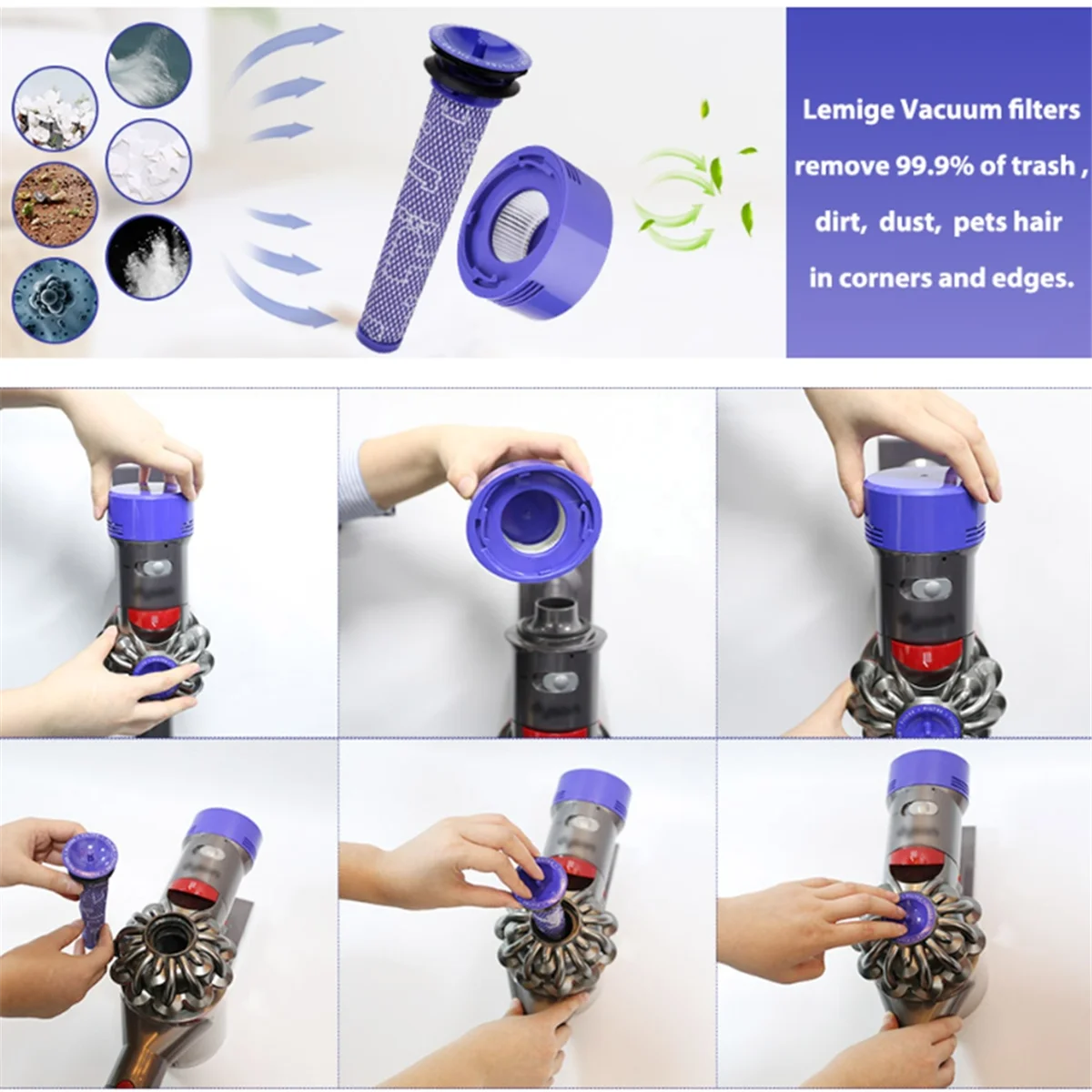 Lemige Vacuum filters remove 99.9% of trash , dirt, dust, pets hair in corners and edges.