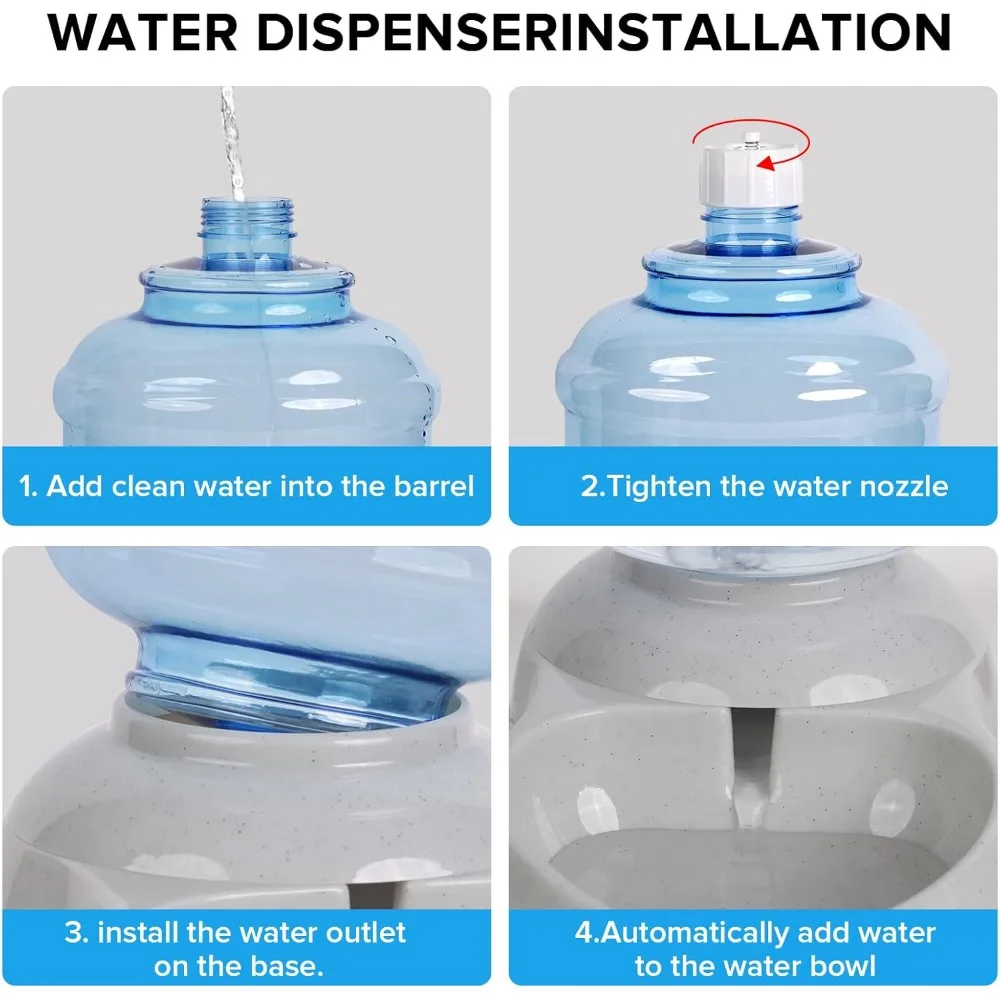 WATER DISPENSERINSTALLATION

1. Add clean water into the barrel

2.Tighten the water nozzle

3. install the water outlet on the base.

4.Automatically add water to the water bowl