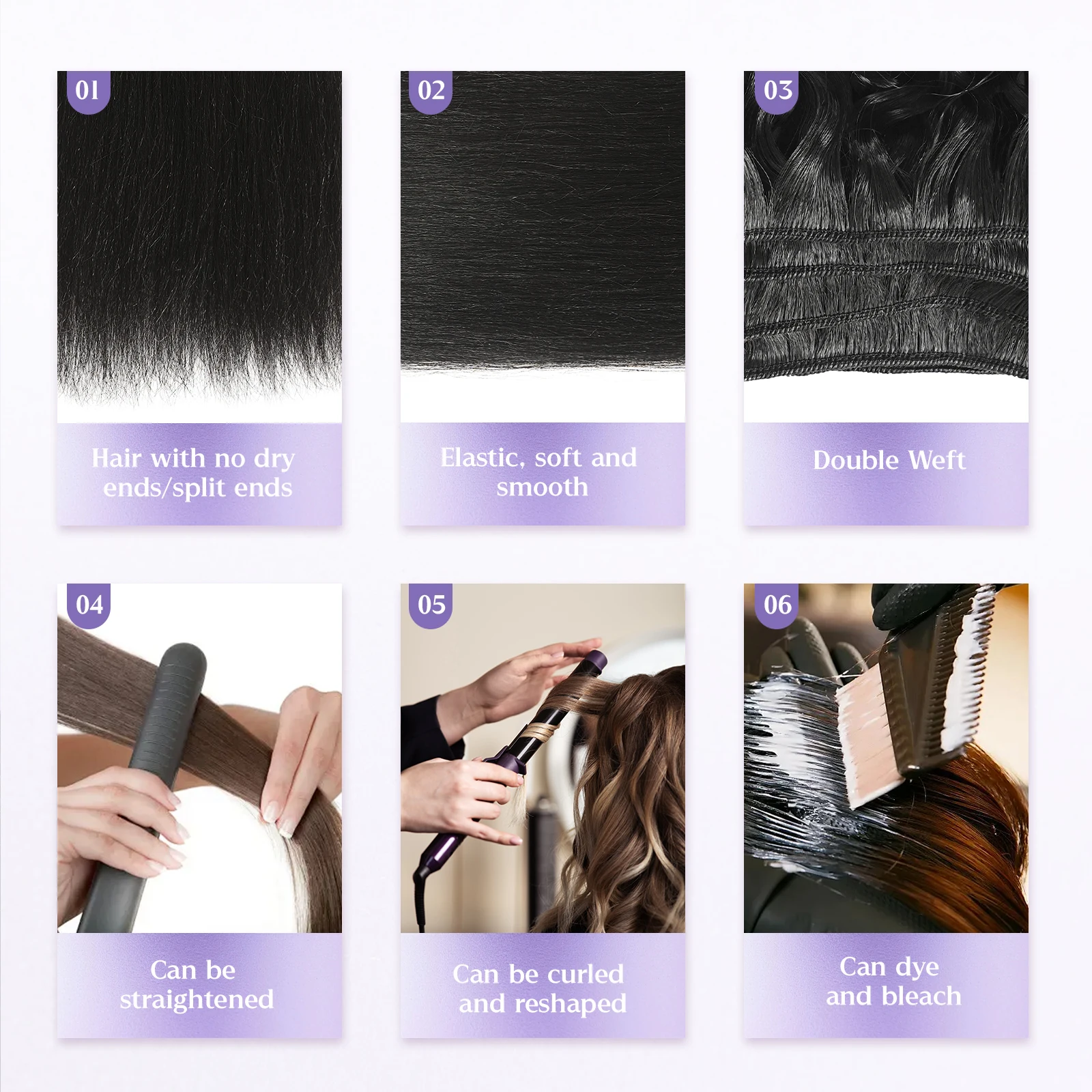 01

Hair with no dry ends/split ends

02

Elastic, soft and smooth

03

Double Weft

04

Can be straightened

05

Can be curled and reshaped

06

Can dye and bleach