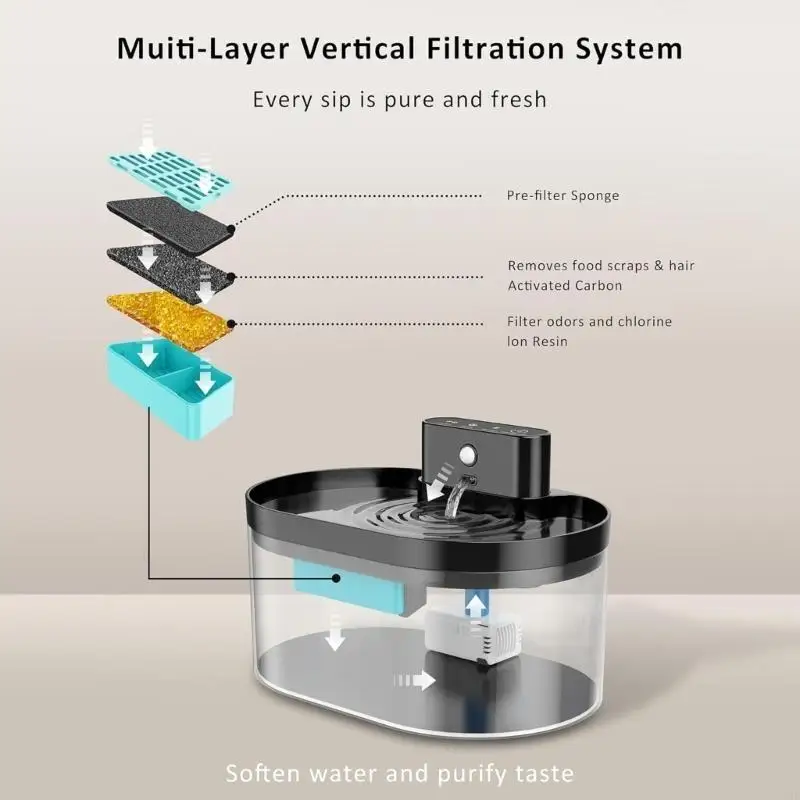 Muiti-Layer Vertical Filtration System

Every sip is pure and fresh

Pre-filter Sponge

Removes food scraps & hair
Activated Carbon

Filter odors and chlorine
Ion Resin

Soften water and purify taste