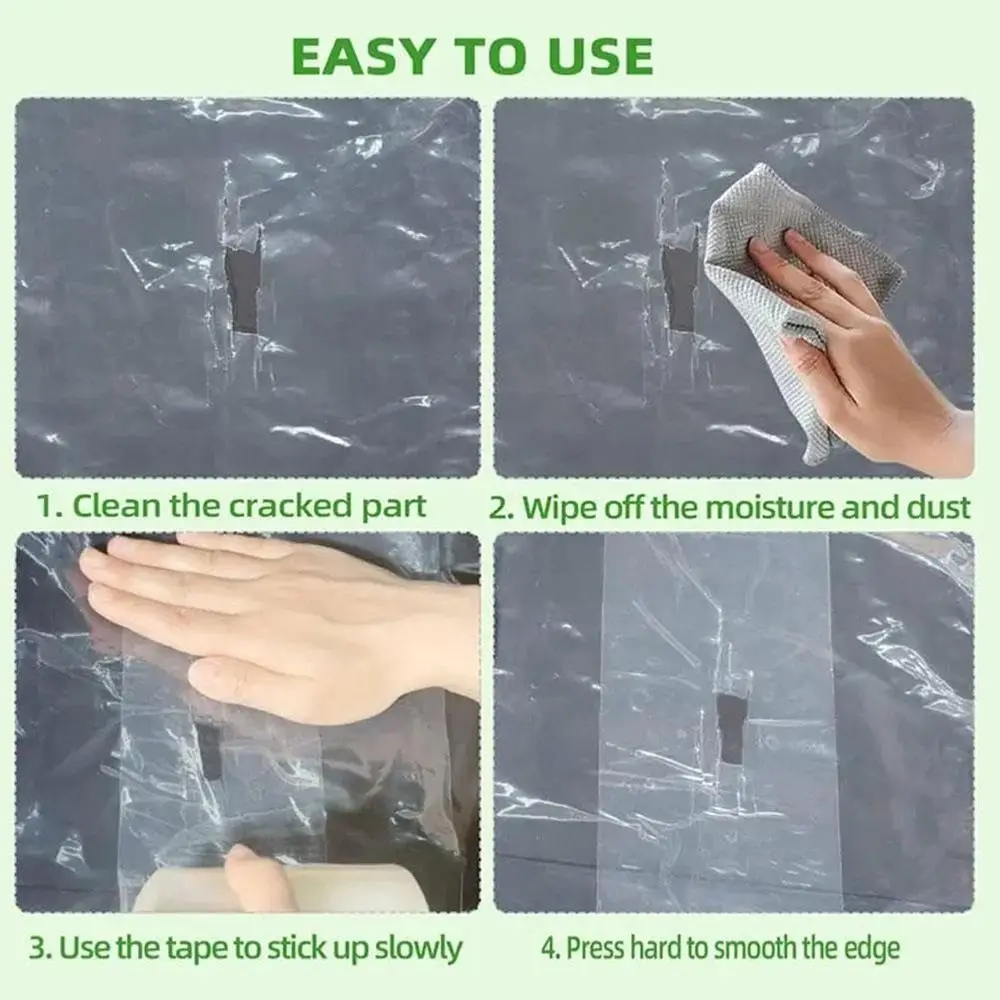 EASY TO USE

1. Clean the cracked part

2. Wipe off the moisture and dust

3. Use the tape to stick up slowly

4. Press hard to smooth the edge