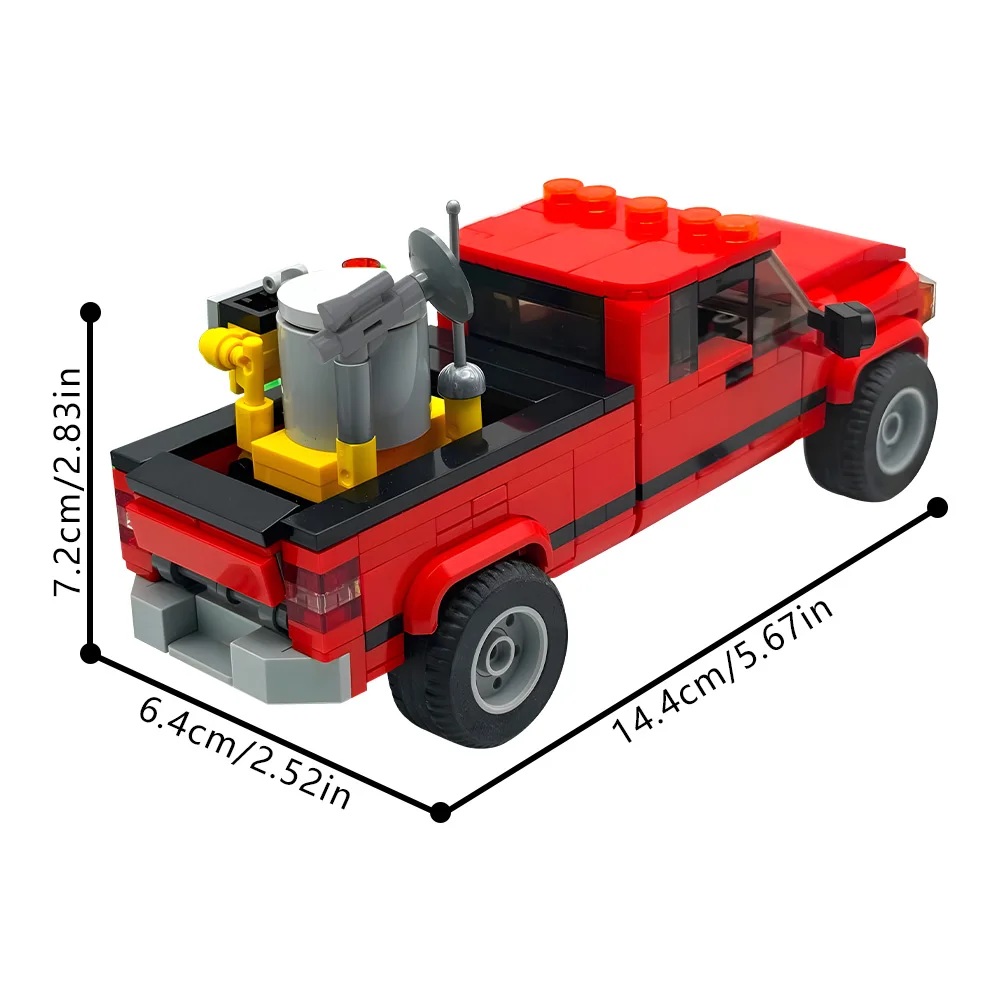 7.2cm/2.83in

6.4cm/2.52in

14.4cm/5.67in