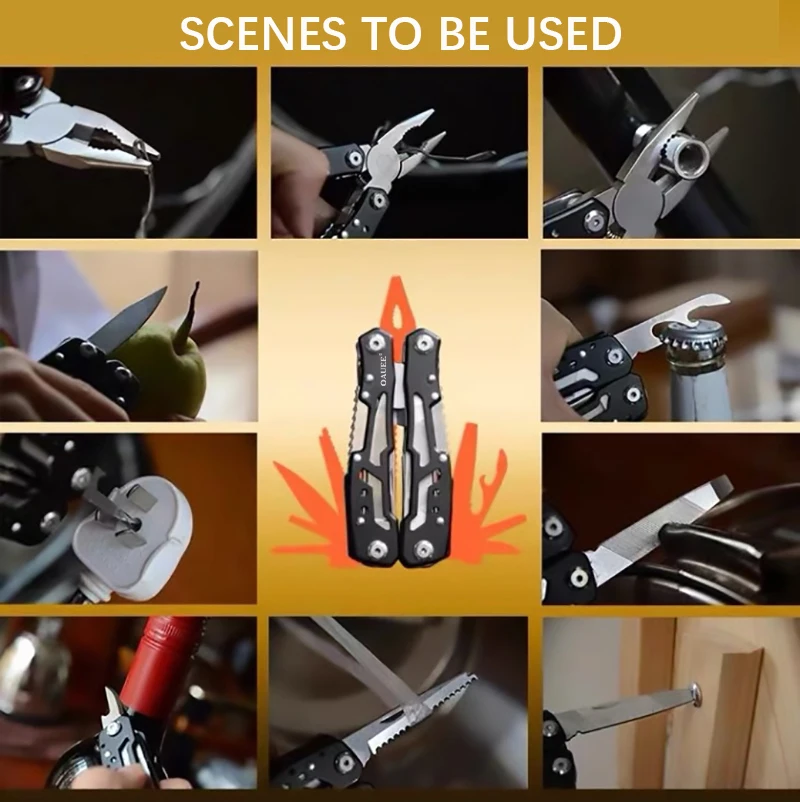 SCENES TO BE USED

OAUEE