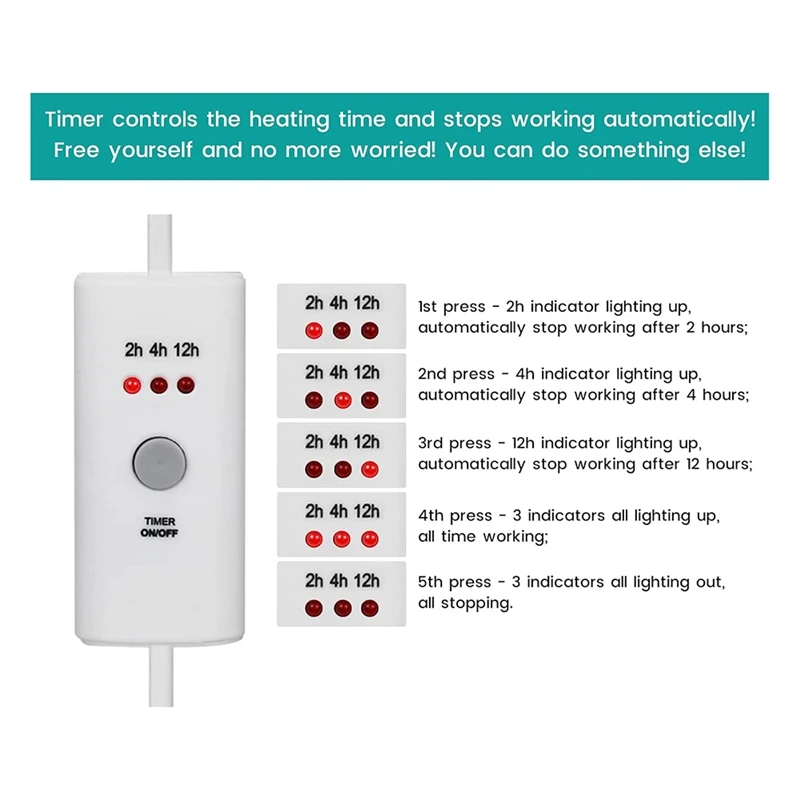 Timer controls the heating time and stops working automatically!
Free yourself and no more worried! You can do something else!

2h 4h 12h

TIMER
ON/OFF

2h 4h 12h

1st press - 2h indicator lighting up, automatically stop working after 2 hours;

2h 4h 12h

2nd press - 4h indicator lighting up, automatically stop working after 4 hours;

2h 4h 12h

3rd press - 12h indicator lighting up, automatically stop working after 12 hours;

2h 4h 12h

4th press - 3 indicators all lighting up, all time working;

2h 4h 12h

5th press - 3 indicators all lighting out, all stopping.