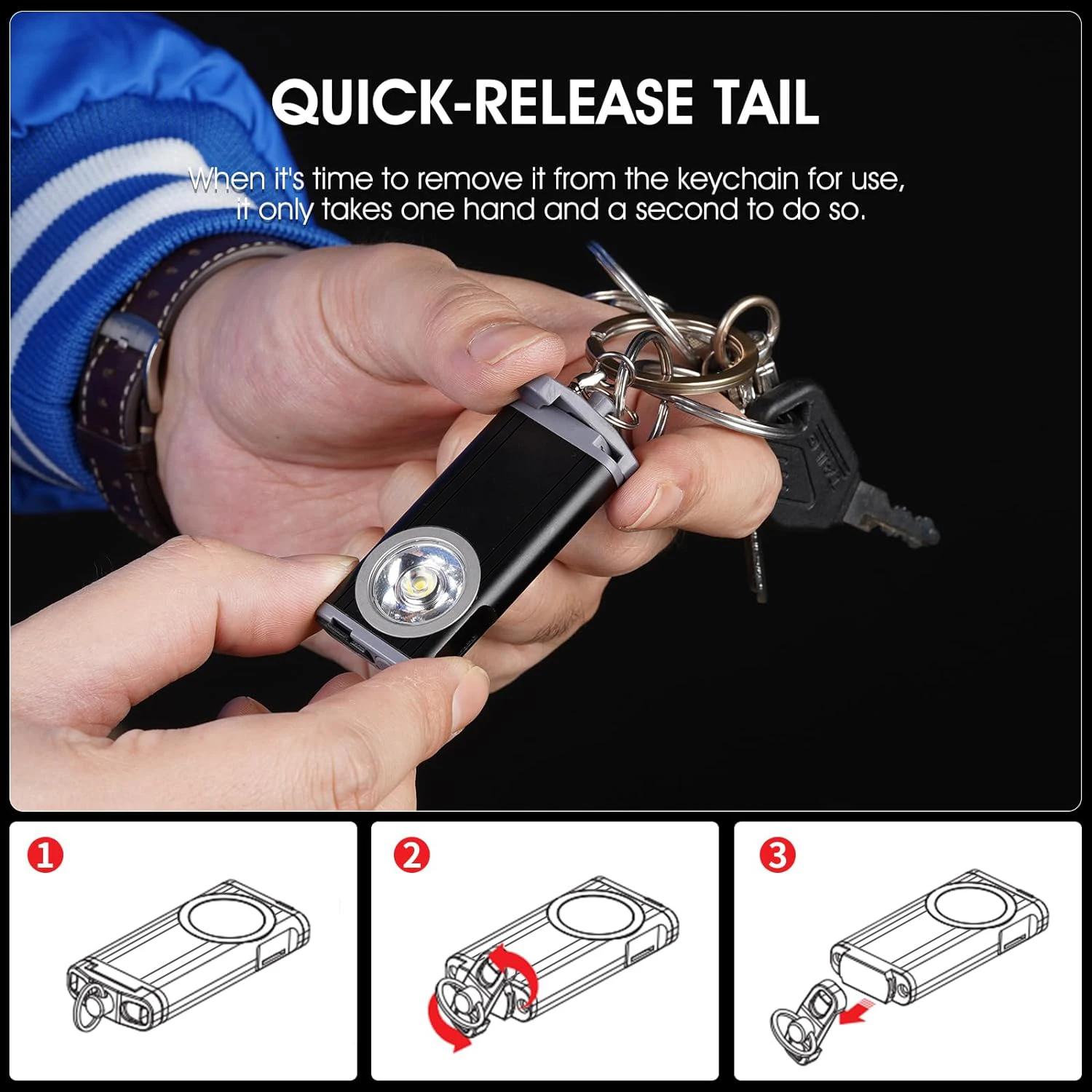 QUICK-RELEASE TAIL

When it's time to remove it from the keychain for use, it only takes one hand and a second to do so.

1

2

3