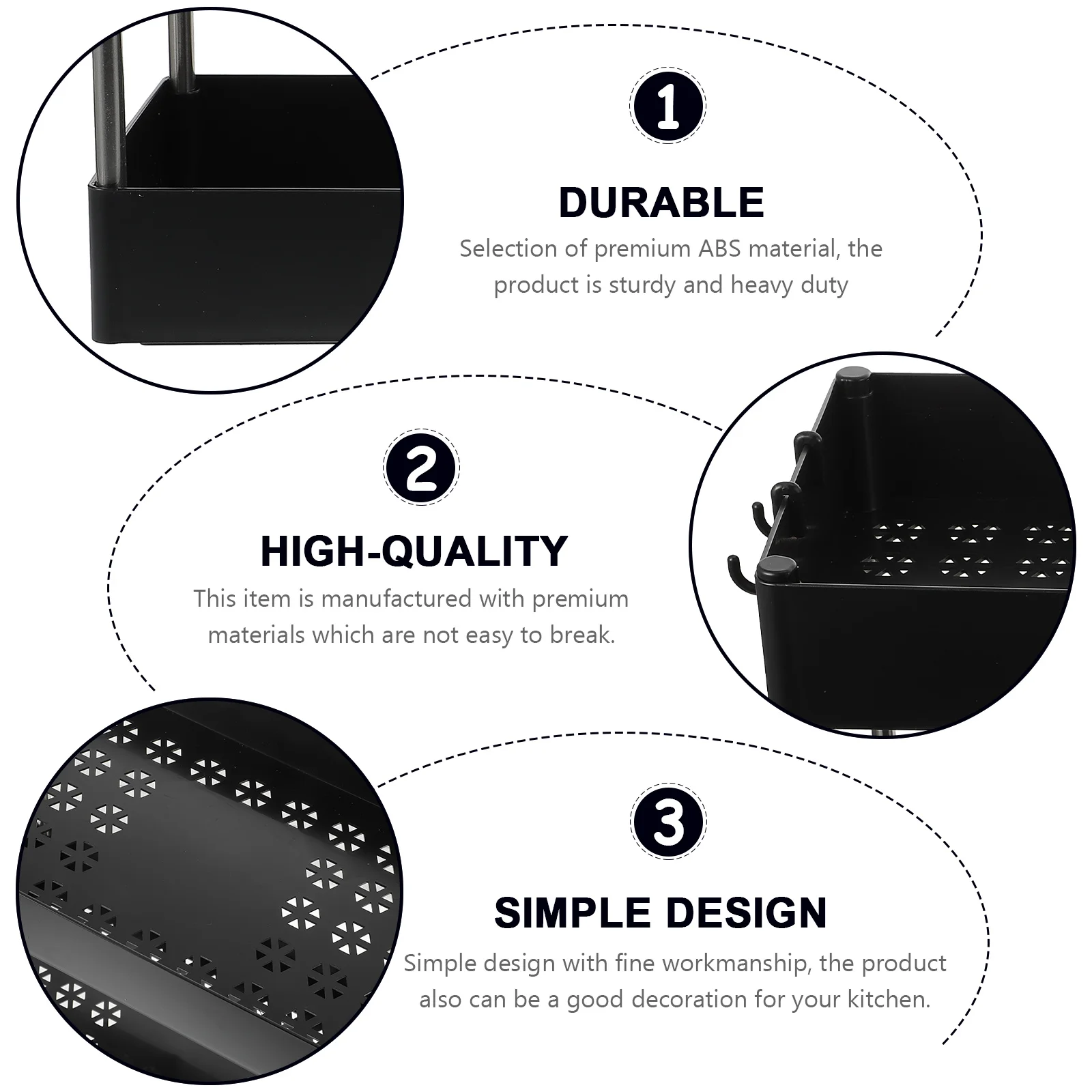 1

DURABLE

Selection of premium ABS material, the product is sturdy and heavy duty

2

HIGH-QUALITY

This item is manufactured with premium materials which are not easy to break.

3

SIMPLE DESIGN

Simple design with fine workmanship, the product also can be a good decoration for your kitchen.