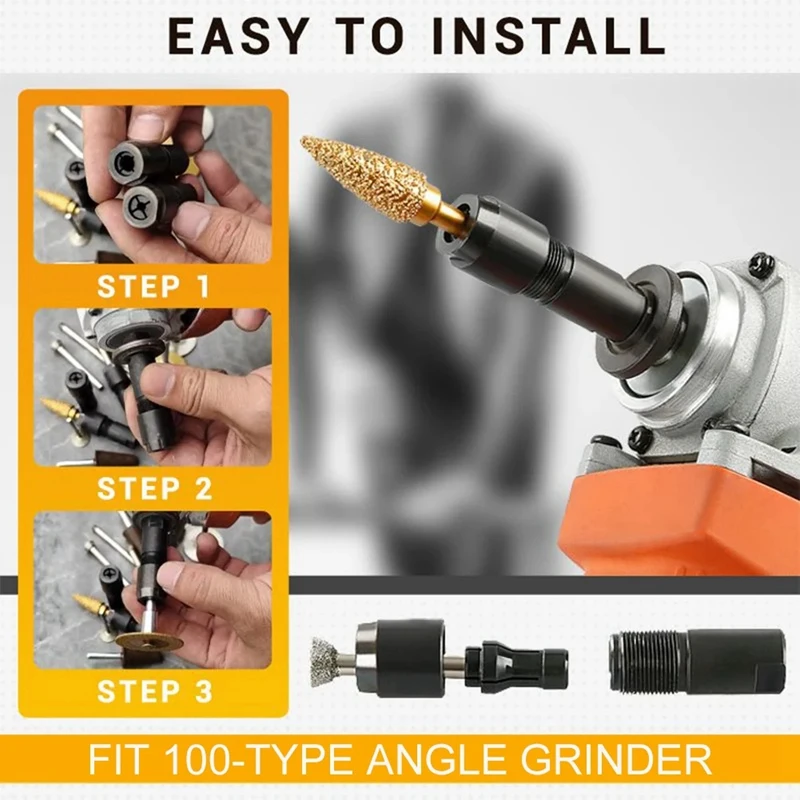 EASY TO INSTALL

STEP 1

STEP 2

STEP 3

FIT 100-TYPE ANGLE GRINDER