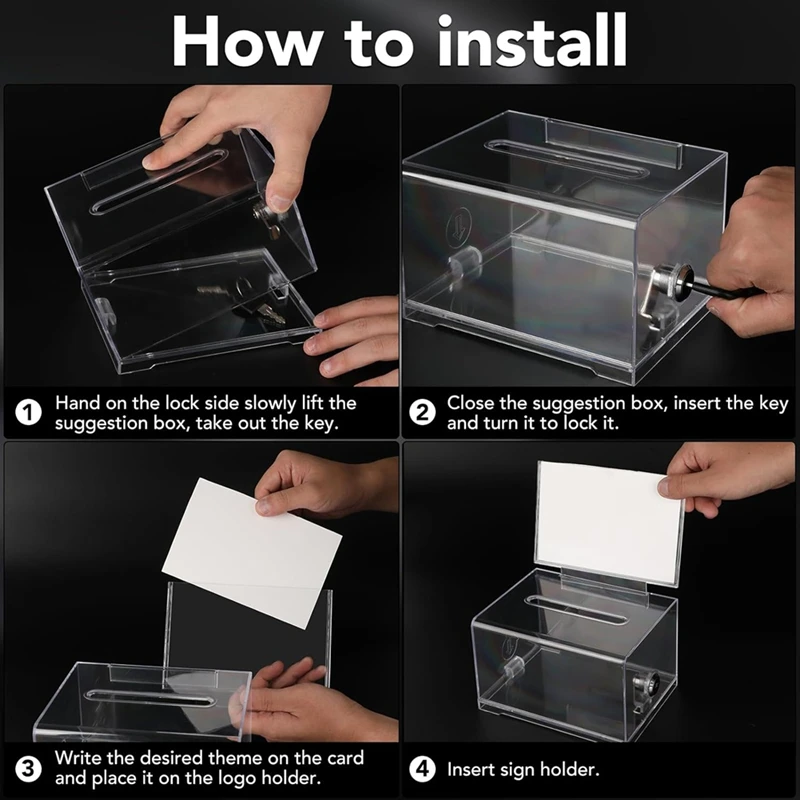 How to install

1 Hand on the lock side slowly lift the suggestion box, take out the key.

2 Close the suggestion box, insert the key and turn it to lock it.

3 Write the desired theme on the card and place it on the logo holder.

4 Insert sign holder.