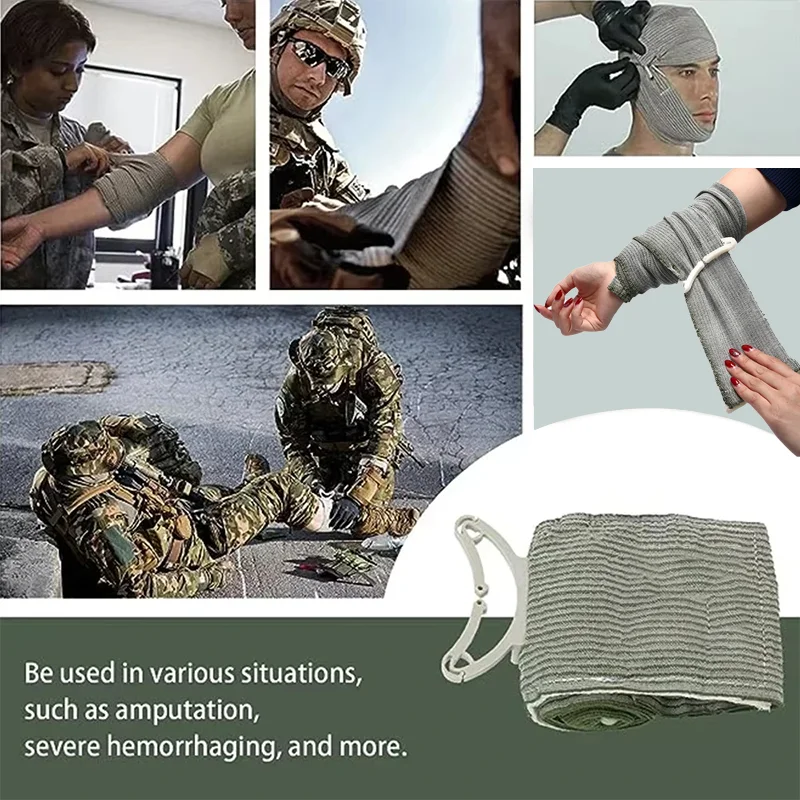 Be used in various situations, such as amputation, severe hemorrhaging, and more.