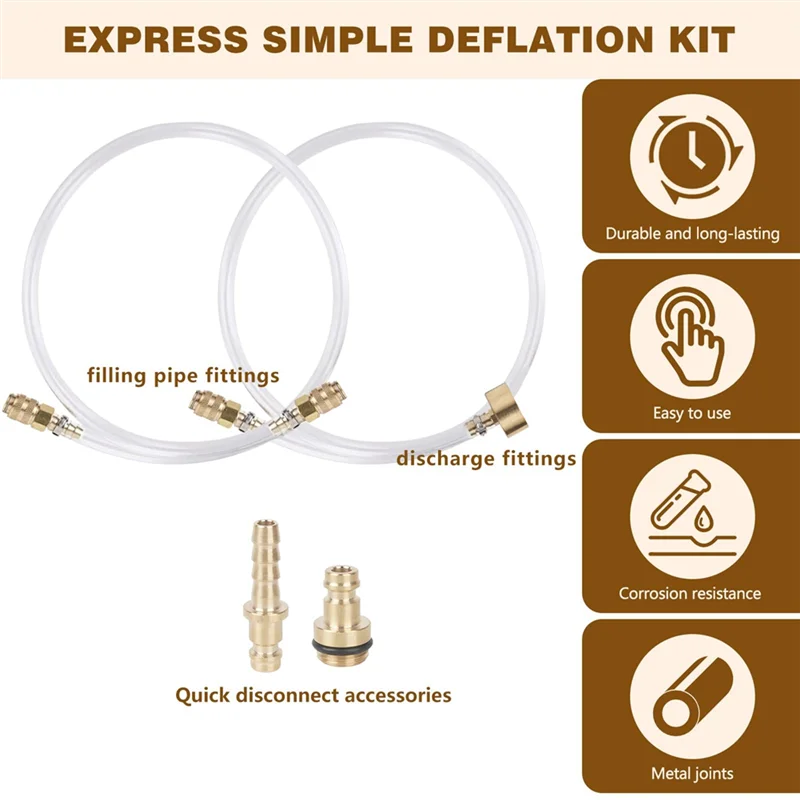 EXPRESS SIMPLE DEFLATION KIT

filling pipe fittings

discharge fittings

Quick disconnect accessories

Durable and long-lasting

Easy to use

Corrosion resistance

Metal joints