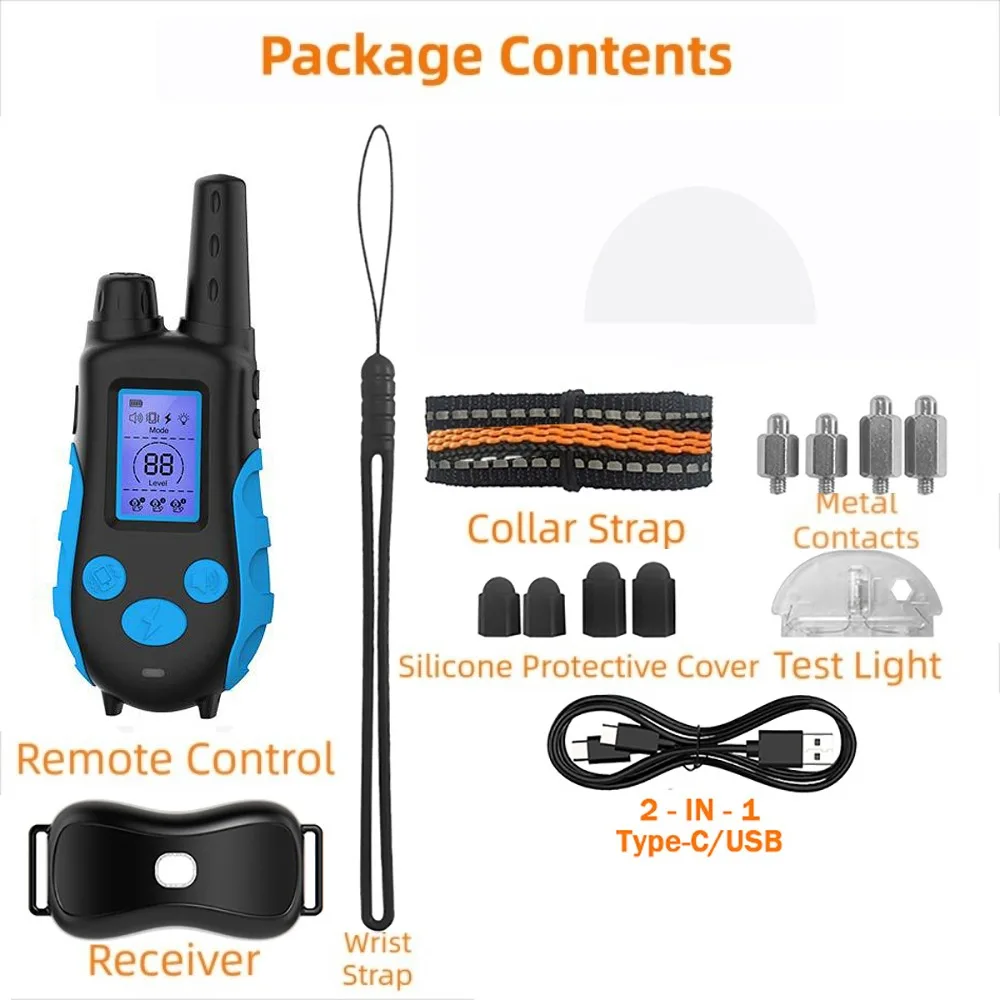 Package Contents

Mode
88
Level

Remote Control

Receiver

Wrist Strap

Collar Strap

Metal Contacts

Silicone Protective Cover

Test Light

2 - IN - 1
Type-C/USB