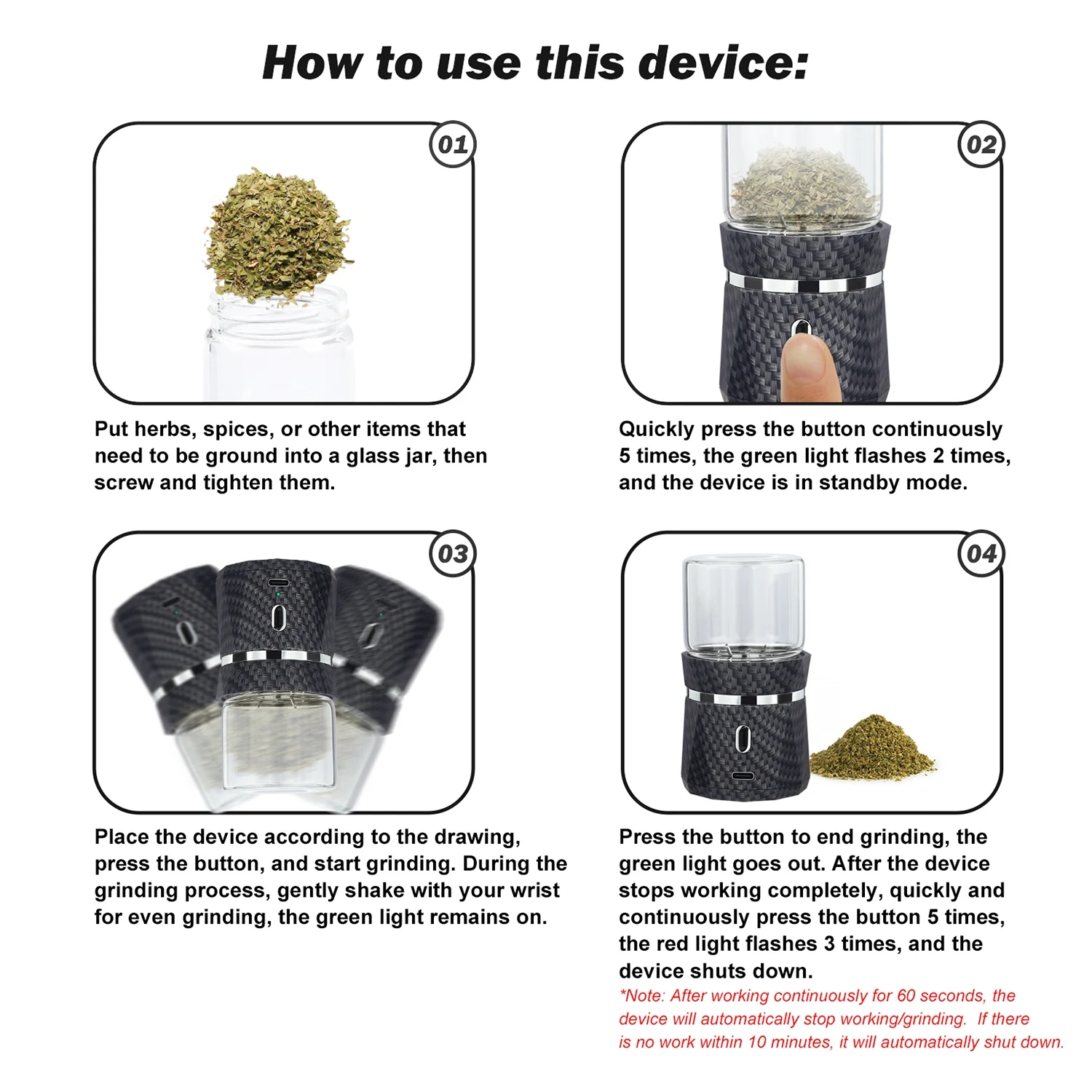 How to use this device:

01

Put herbs, spices, or other items that need to be ground into a glass jar, then screw and tighten them.

02

Quickly press the button continuously 5 times, the green light flashes 2 times, and the device is in standby mode.

03

Place the device according to the drawing, press the button, and start grinding. During the grinding process, gently shake with your wrist for even grinding, the green light remains on.

04

Press the button to end grinding, the green light goes out. After the device stops working completely, quickly and continuously press the button 5 times, the red light flashes 3 times, and the device shuts down.

*Note: After working continuously for 60 seconds, the device will automatically stop working/grinding. If there is no work within 10 minutes, it will automatically shut down.