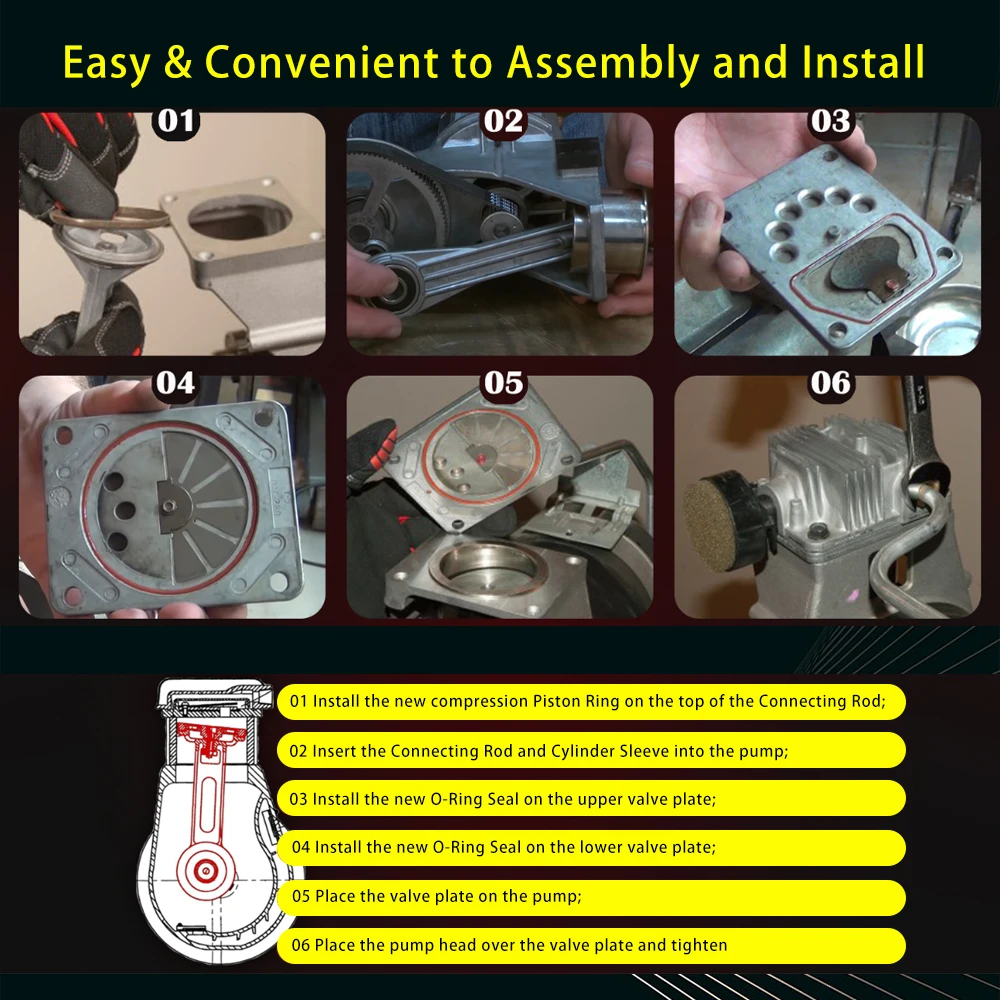 Easy & Convenient to Assembly and Install

01

02

03

04

05

06

01 Install the new compression Piston Ring on the top of the Connecting Rod;

02 Insert the Connecting Rod and Cylinder Sleeve into the pump;

03 Install the new O-Ring Seal on the upper valve plate;

04 Install the new O-Ring Seal on the lower valve plate;

05 Place the valve plate on the pump;

06 Place the pump head over the valve plate and tighten