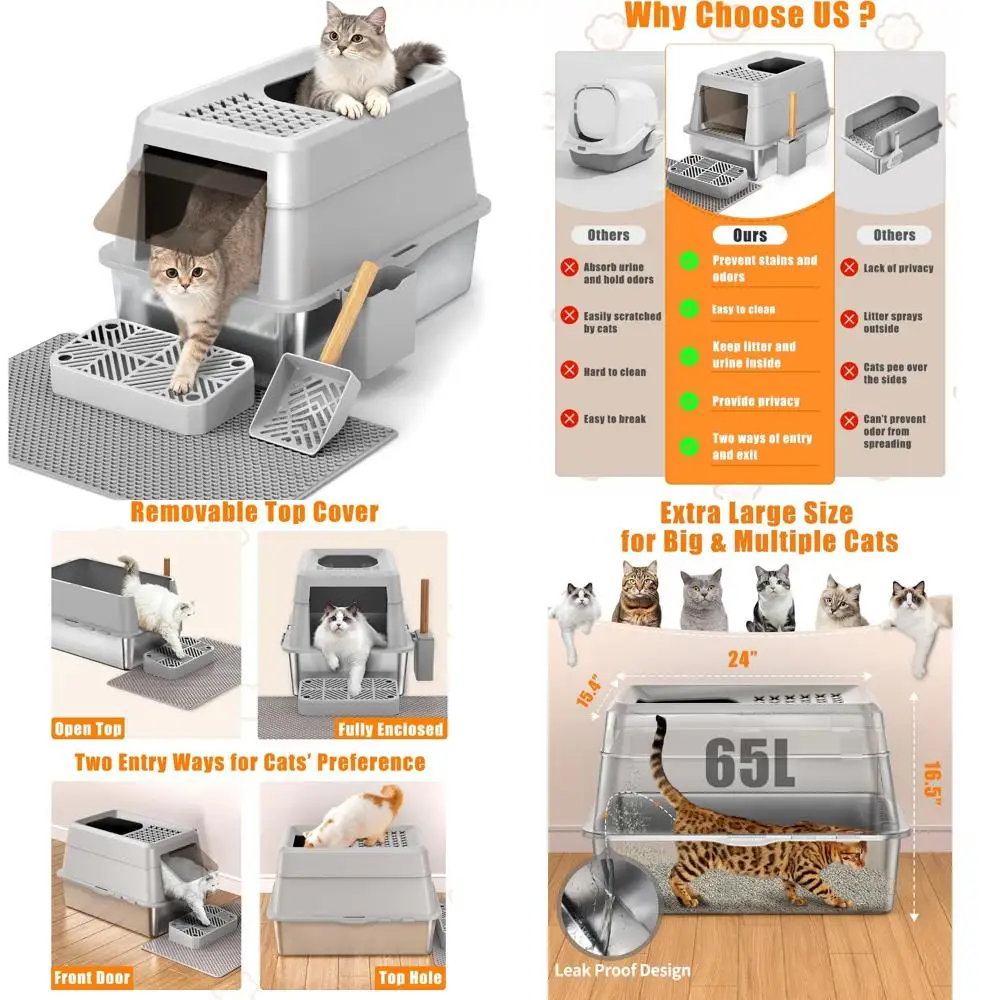 Why Choose US ?

Others
Absorb urine and hold odors
Easily scratched by cats
Hard to clean
Easy to break

Ours
Prevent stains and odors
Easy to clean
Keep litter and urine inside
Provide privacy
Two ways of entry and exit

Others
Lack of privacy
Litter sprays outside
Cats pee over the sides
Can't prevent odor from spreading

Removable Top Cover
Open Top
Fully Enclosed

Two Entry Ways for Cats' Preference
Front Door
Top Hole

Extra Large Size for Big & Multiple Cats
24"
15.4"
16.5"
65L
Leak Proof Design