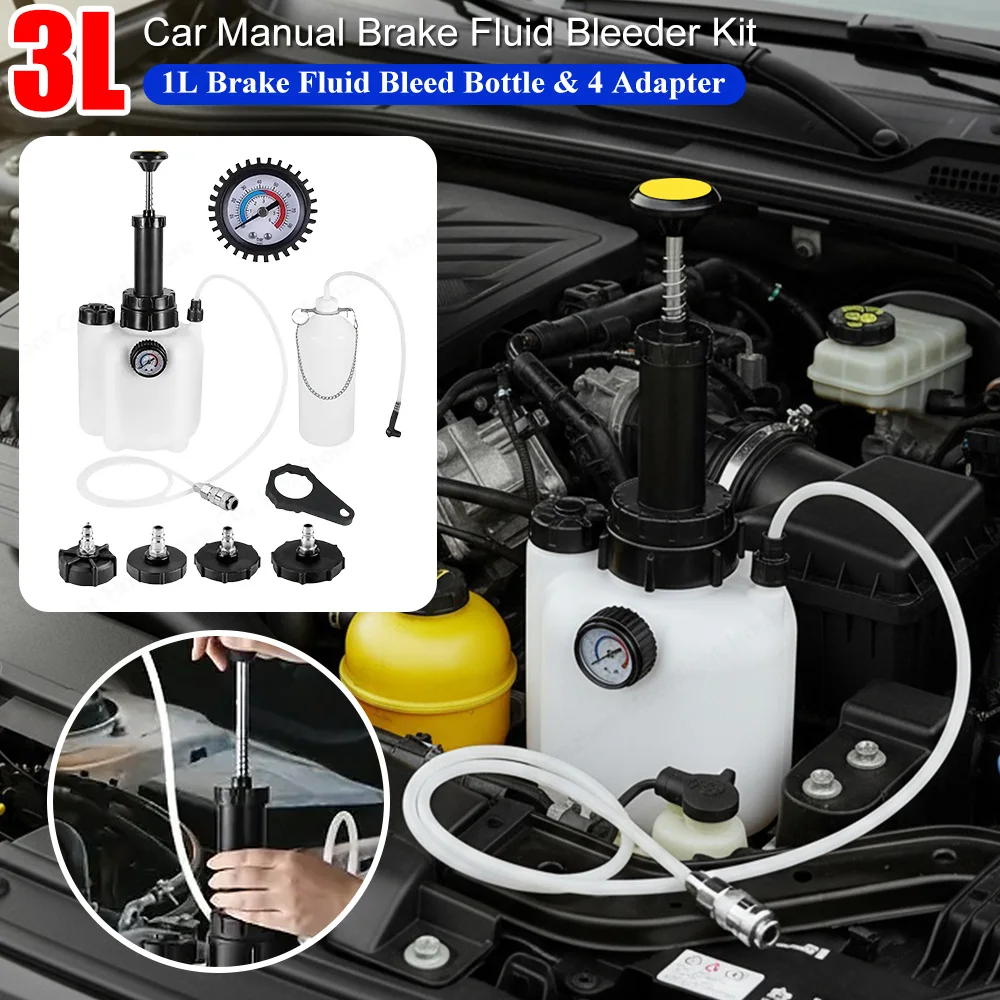 3L
Car Manual Brake Fluid Bleeder Kit
1L Brake Fluid Bleed Bottle & 4 Adapter