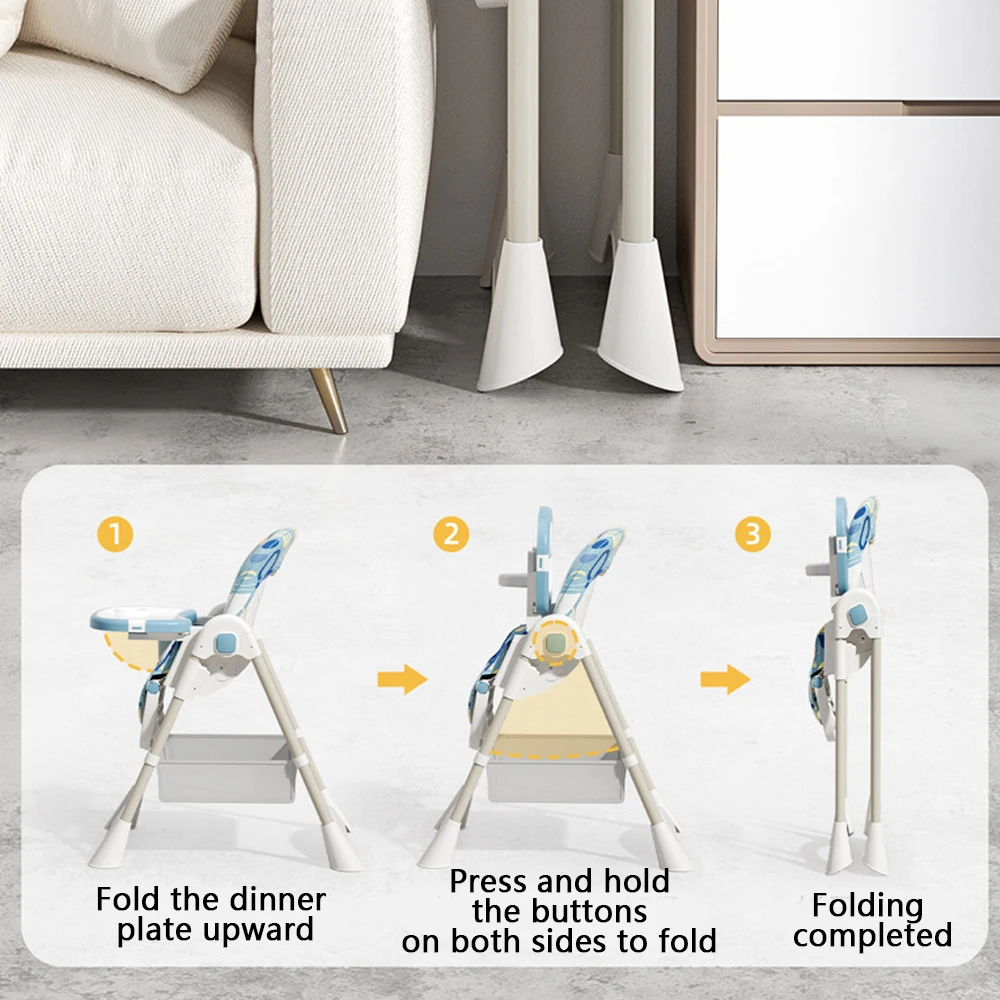 1

Fold the dinner plate upward

2

Press and hold the buttons on both sides to fold

3

Folding completed