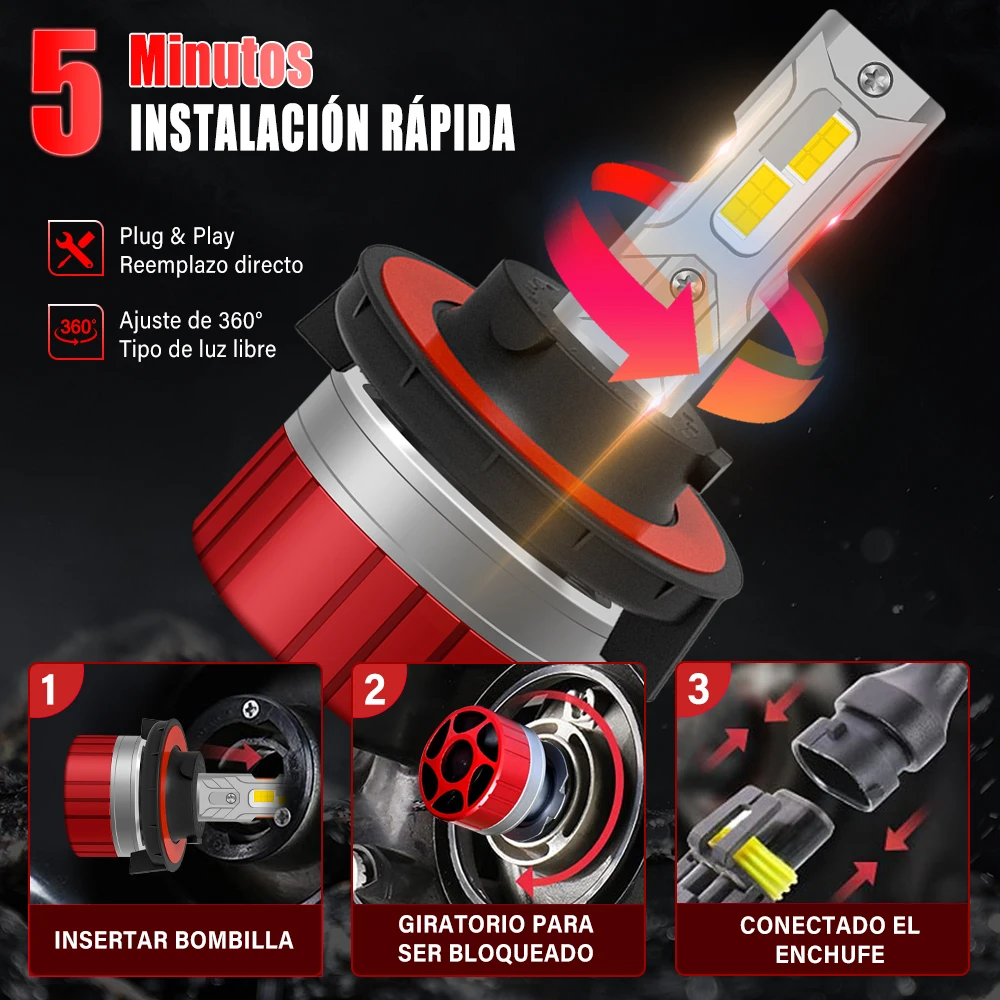 5 Minutos
INSTALACIÓN RÁPIDA

Plug & Play
Reemplazo directo

360°

Ajuste de 360°
Tipo de luz libre

1
INSERTAR BOMBILLA

2
GIRATORIO PARA SER BLOQUEADO

3
CONECTADO EL ENCHUFE