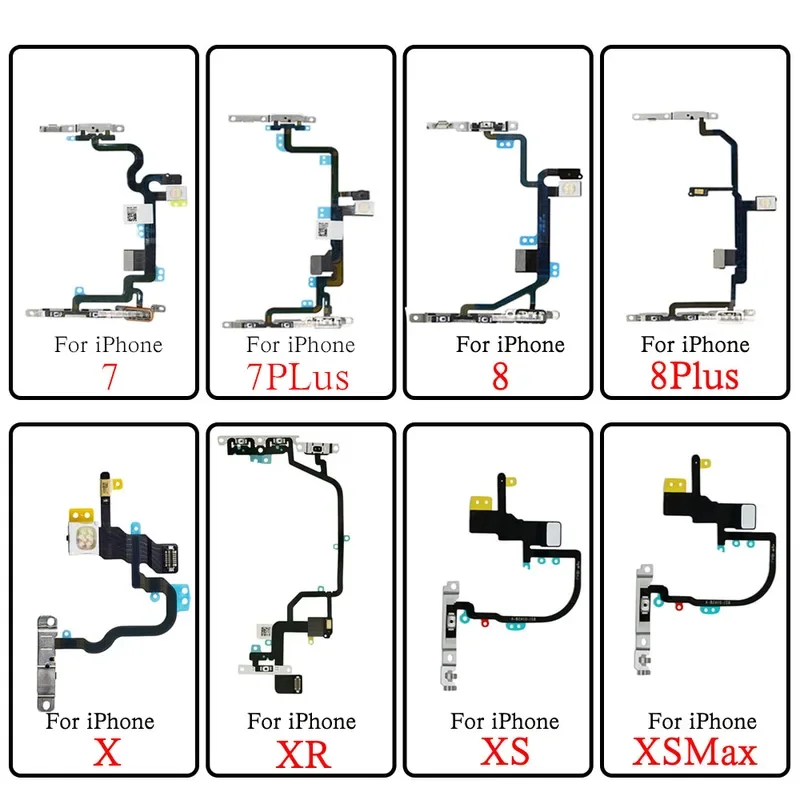 For iPhone
7

For iPhone
7PLus

For iPhone
8

For iPhone
8Plus

For iPhone
X

For iPhone
XR

For iPhone
XS

For iPhone
XSMax