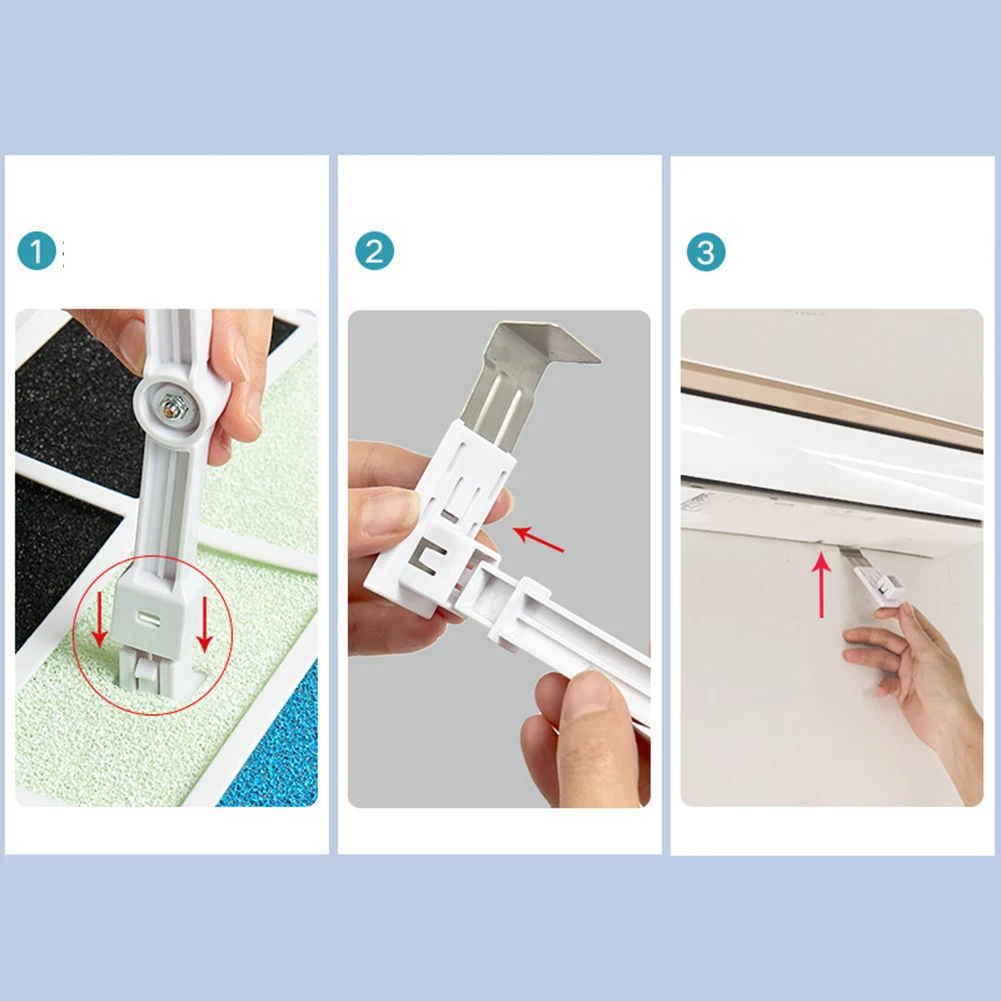 1

2

3