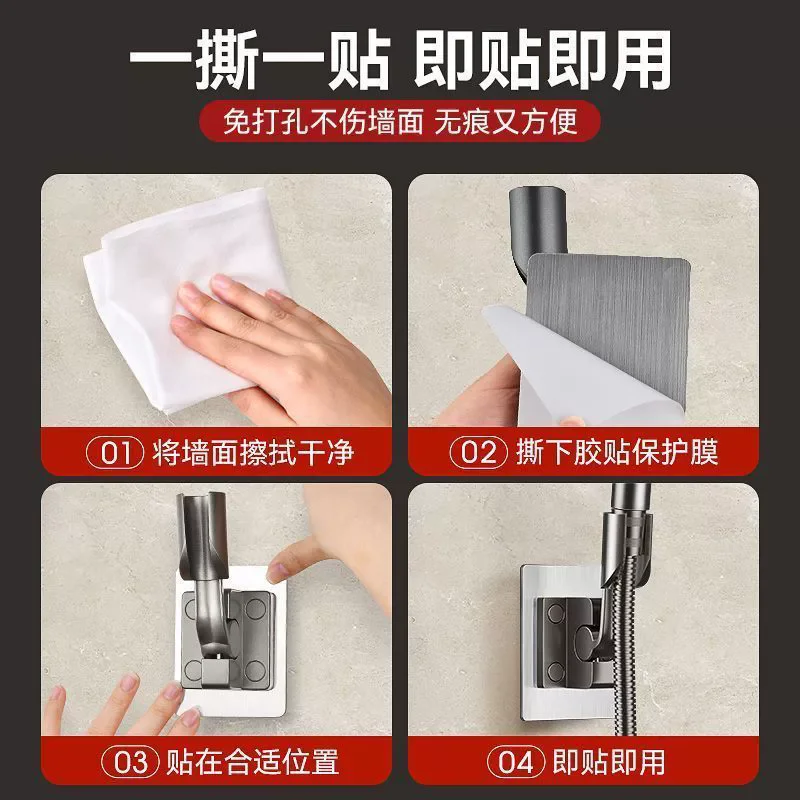 一撕一贴 即贴即用

免打孔不伤墙面 无痕又方便

01 将墙面擦拭干净

02 撕下胶贴保护膜

03 贴在合适位置

04 即贴即用