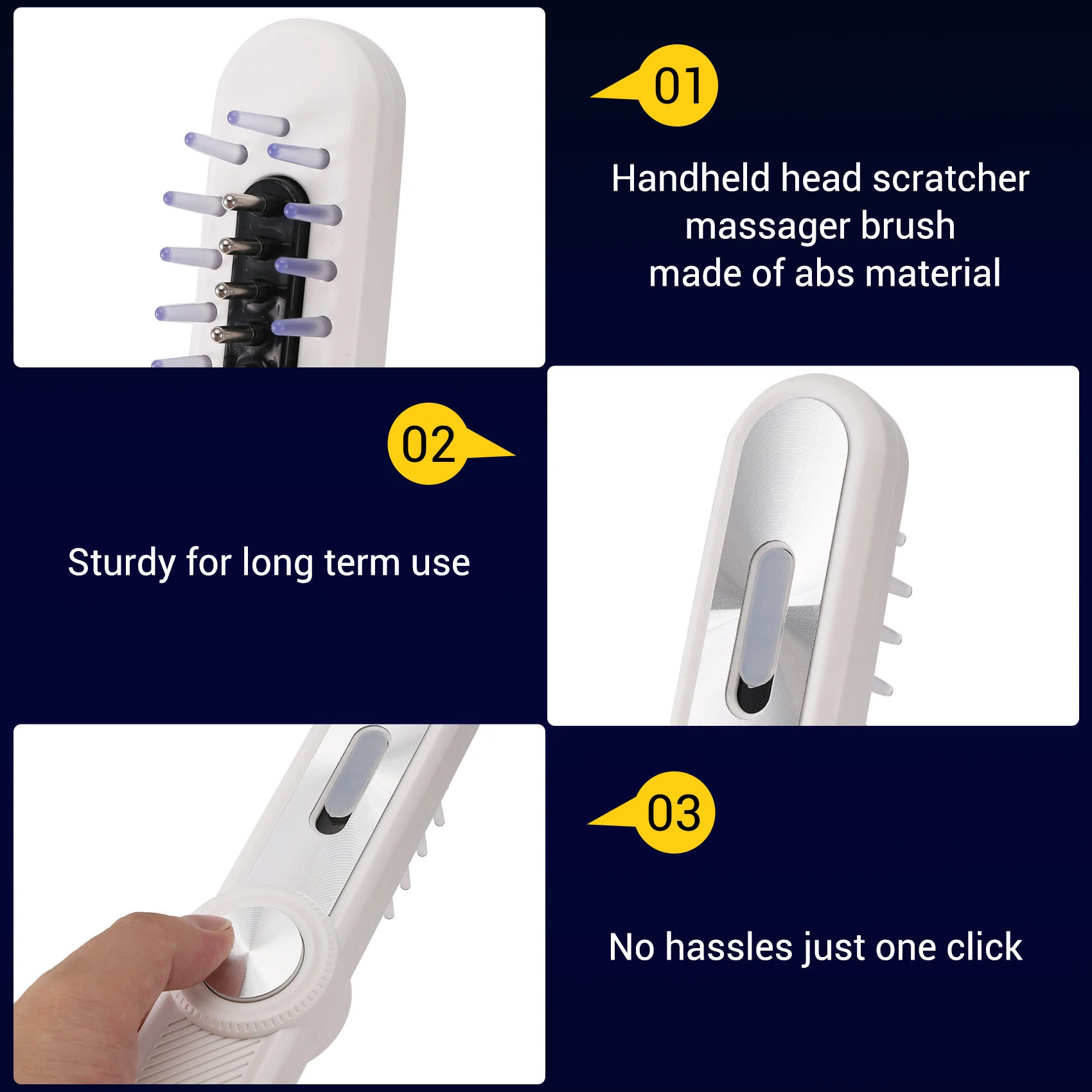 01

Handheld head scratcher massager brush made of abs material

02

Sturdy for long term use

03

No hassles just one click