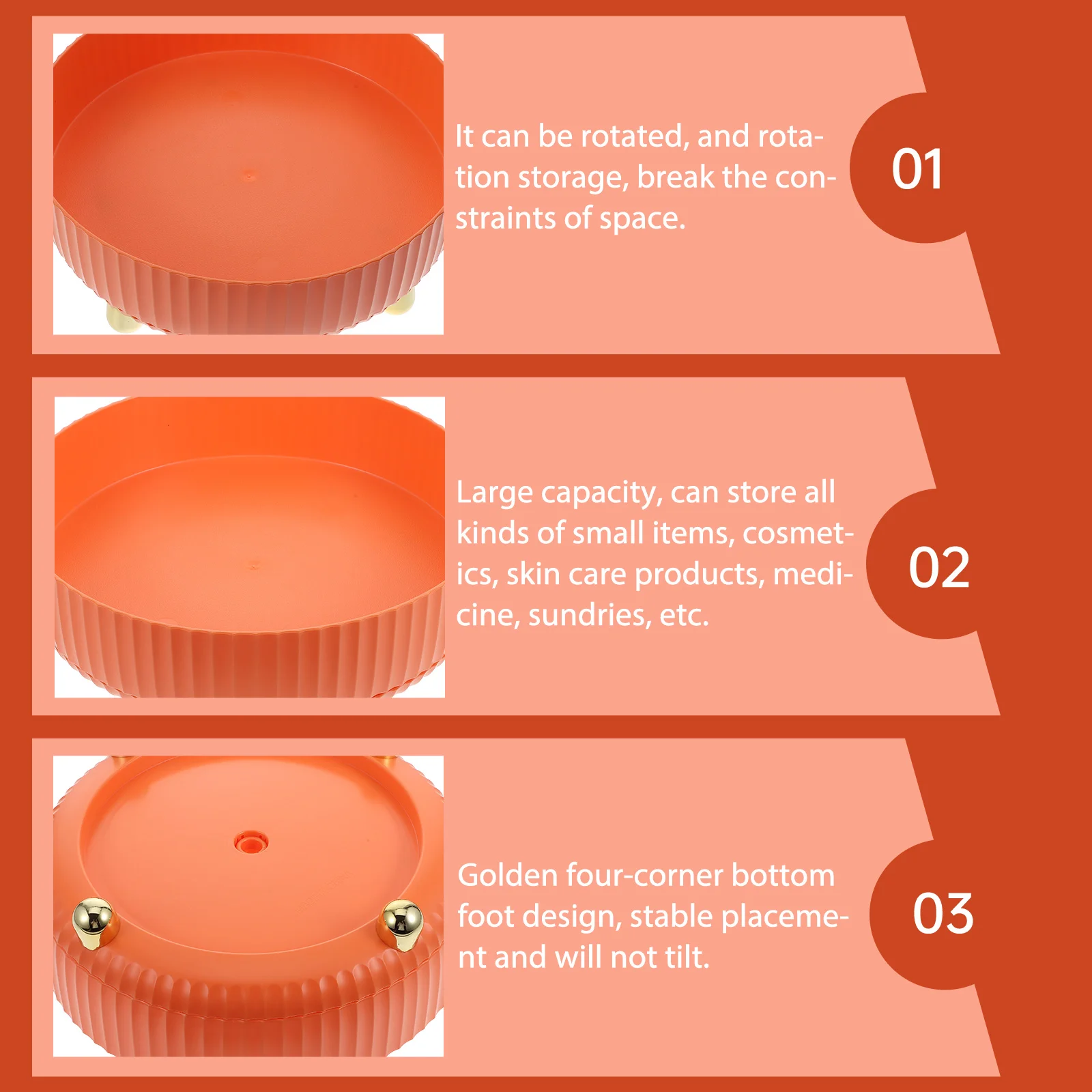 It can be rotated, and rotation storage, break the constraints of space.

01

Large capacity, can store all kinds of small items, cosmetics, skin care products, medicine, sundries, etc.

02

Golden four-corner bottom foot design, stable placement and will not tilt.

03