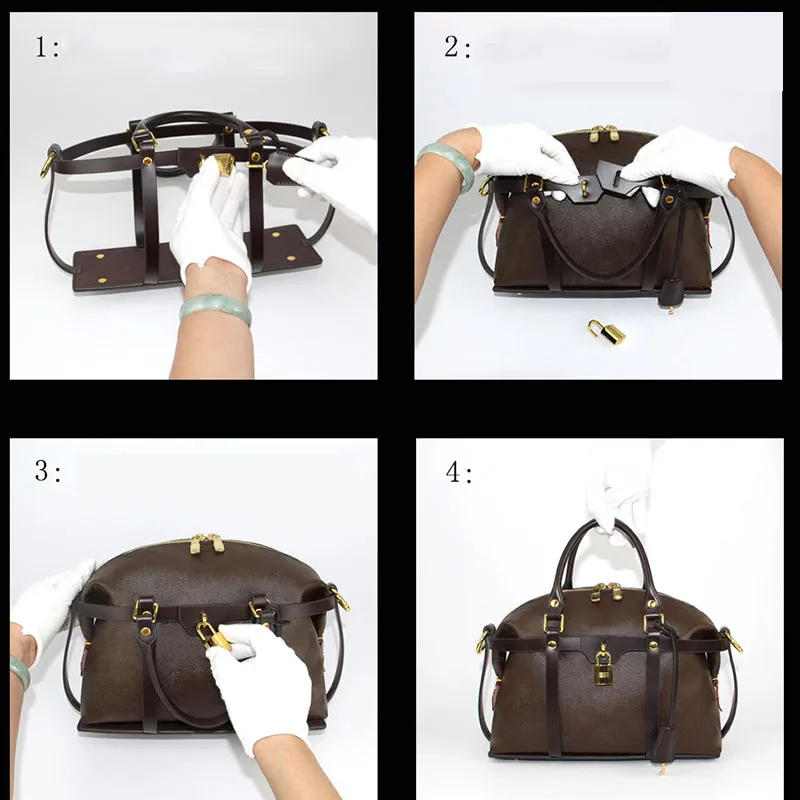 1:

2:

3:

4: