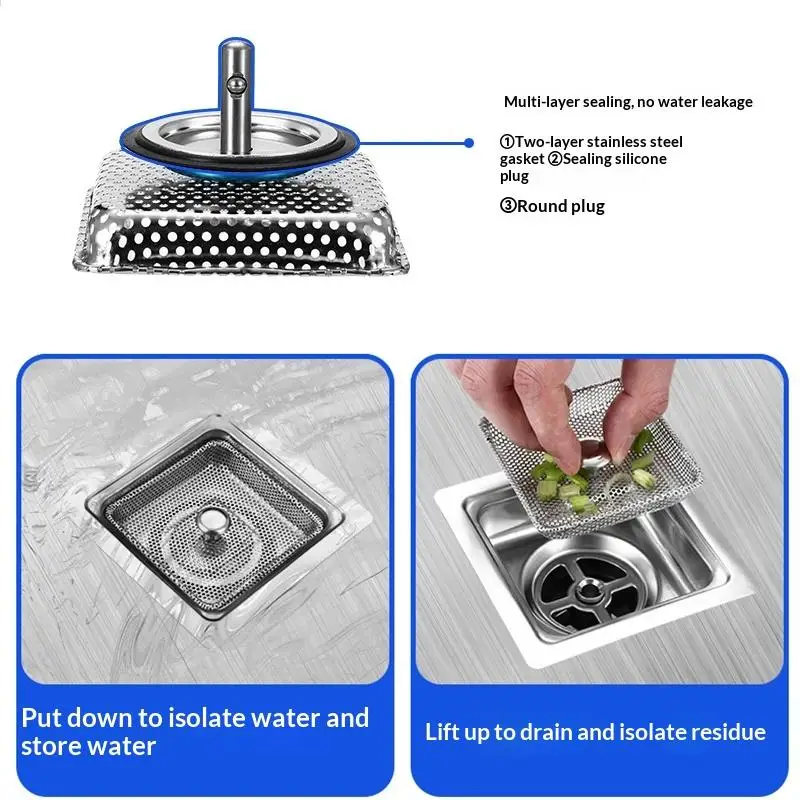 Multi-layer sealing, no water leakage

①Two-layer stainless steel gasket ②Sealing silicone plug

③Round plug

Put down to isolate water and store water

Lift up to drain and isolate residue