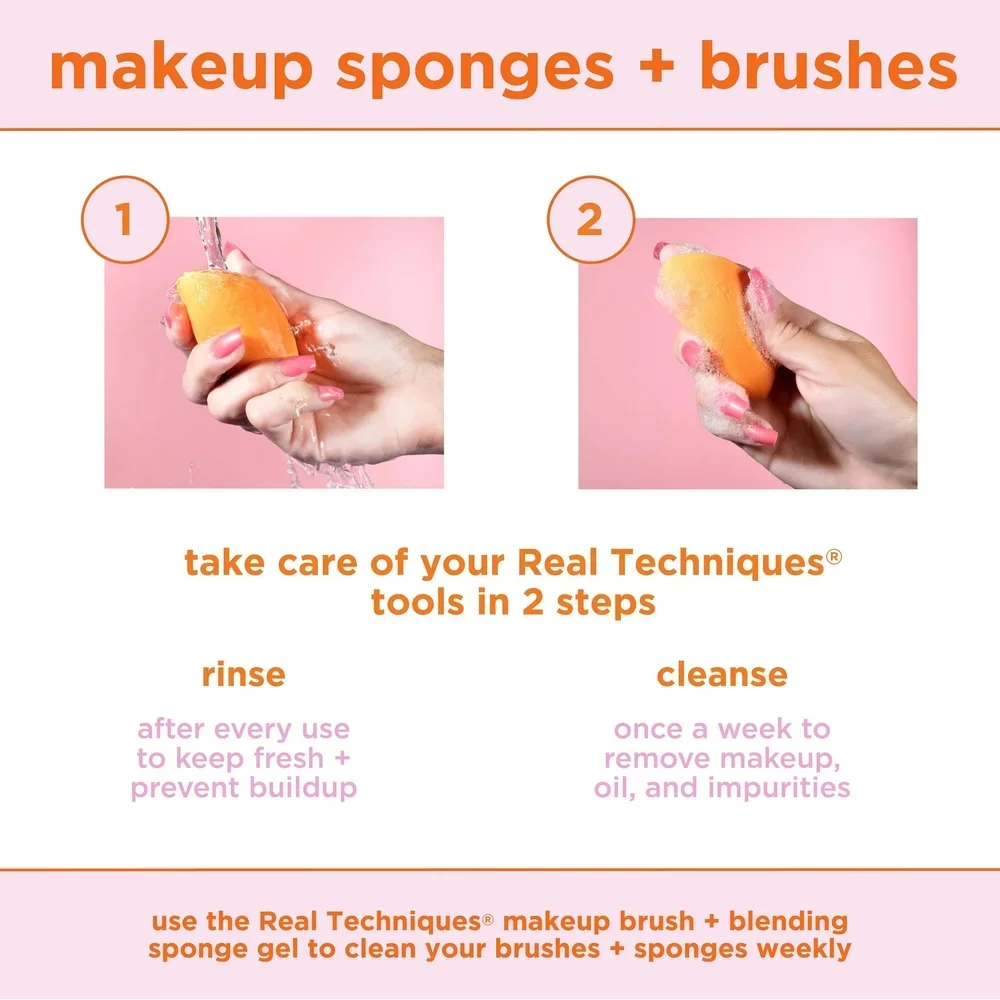 makeup sponges + brushes

1

2

take care of your Real Techniques® tools in 2 steps

rinse

after every use to keep fresh + prevent buildup

cleanse

once a week to remove makeup, oil, and impurities

use the Real Techniques® makeup brush + blending sponge gel to clean your brushes + sponges weekly