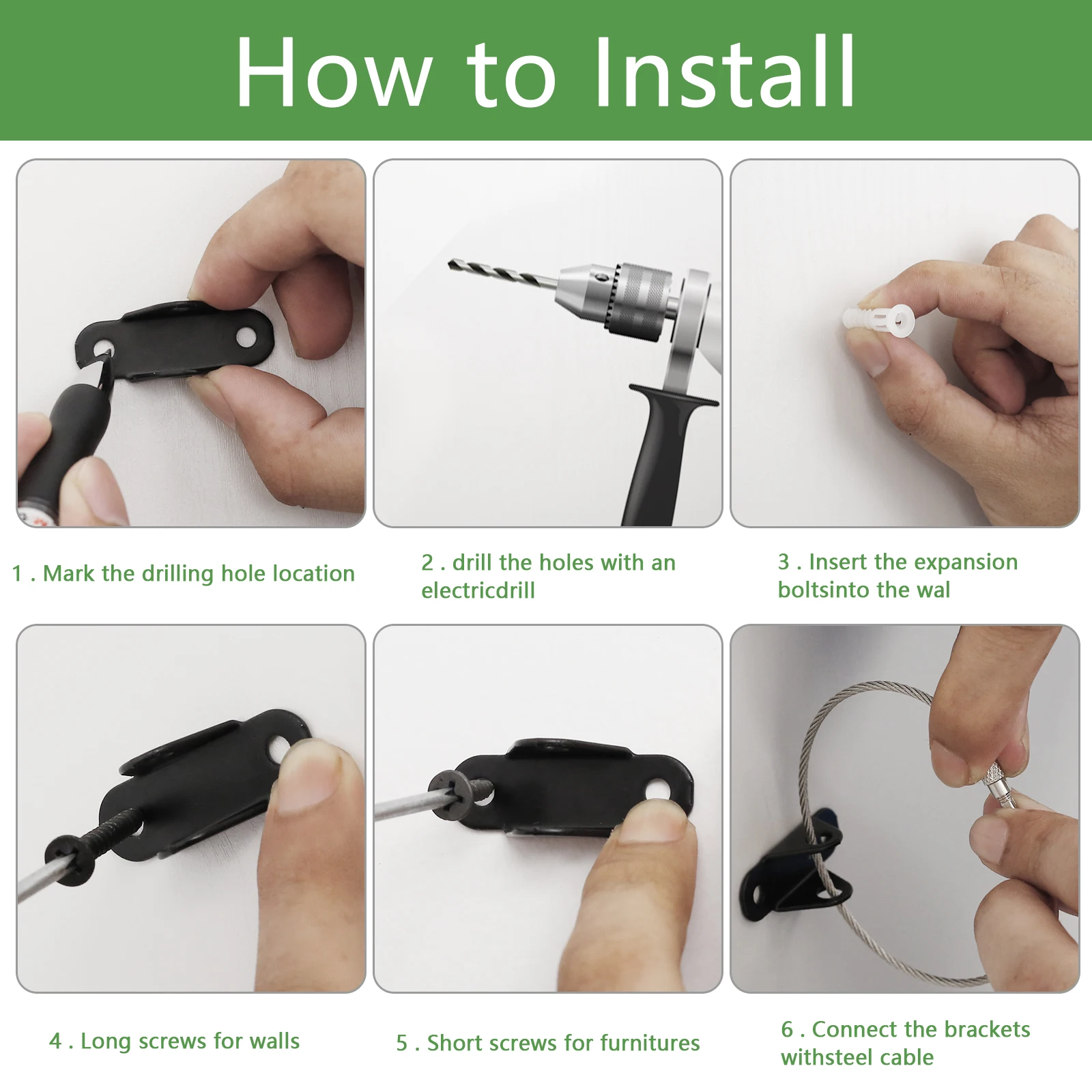 How to Install

1 . Mark the drilling hole location

2 . drill the holes with an electricdrill

3 . Insert the expansion boltsinto the wal

4 . Long screws for walls

5 . Short screws for furnitures

6 . Connect the brackets withsteel cable