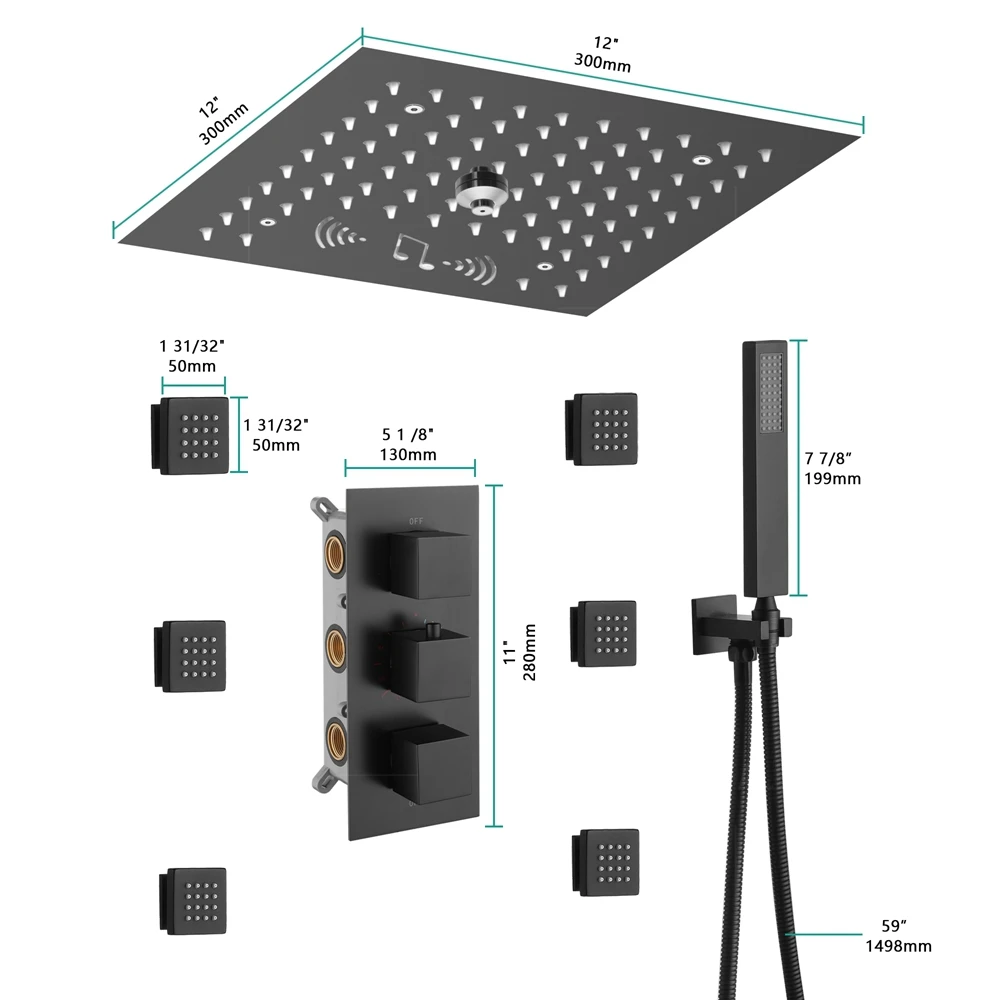 12"
300mm

12"
300mm

1 31/32"
50mm

1 31/32"
50mm

5 1 /8"
130mm

OFF

11"
280mm

7 7/8"
199mm

59"
1498mm