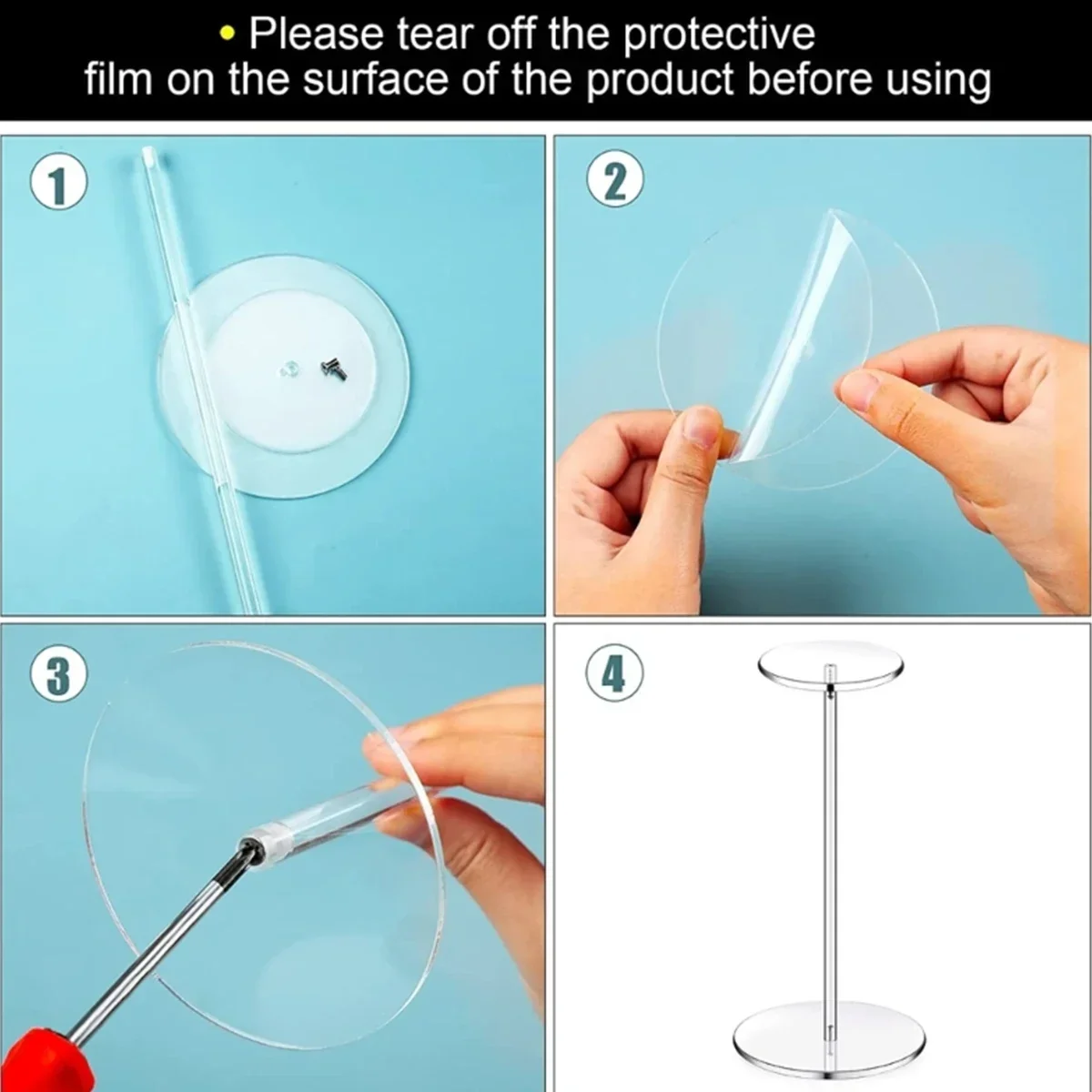 • Please tear off the protective film on the surface of the product before using

1

2

3

4