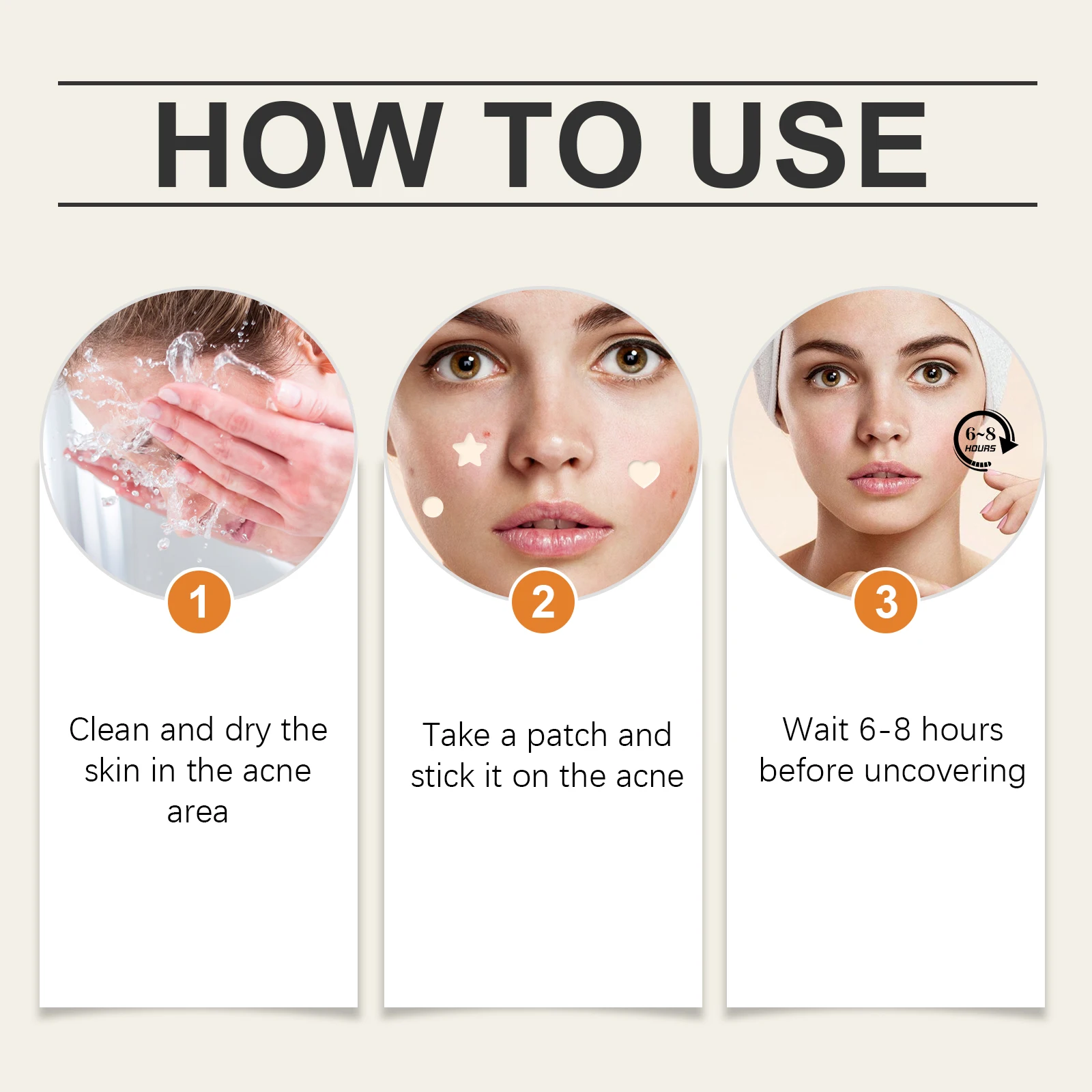 HOW TO USE

1

Clean and dry the skin in the acne area

2

Take a patch and stick it on the acne

6~8 HOURS

3

Wait 6-8 hours before uncovering