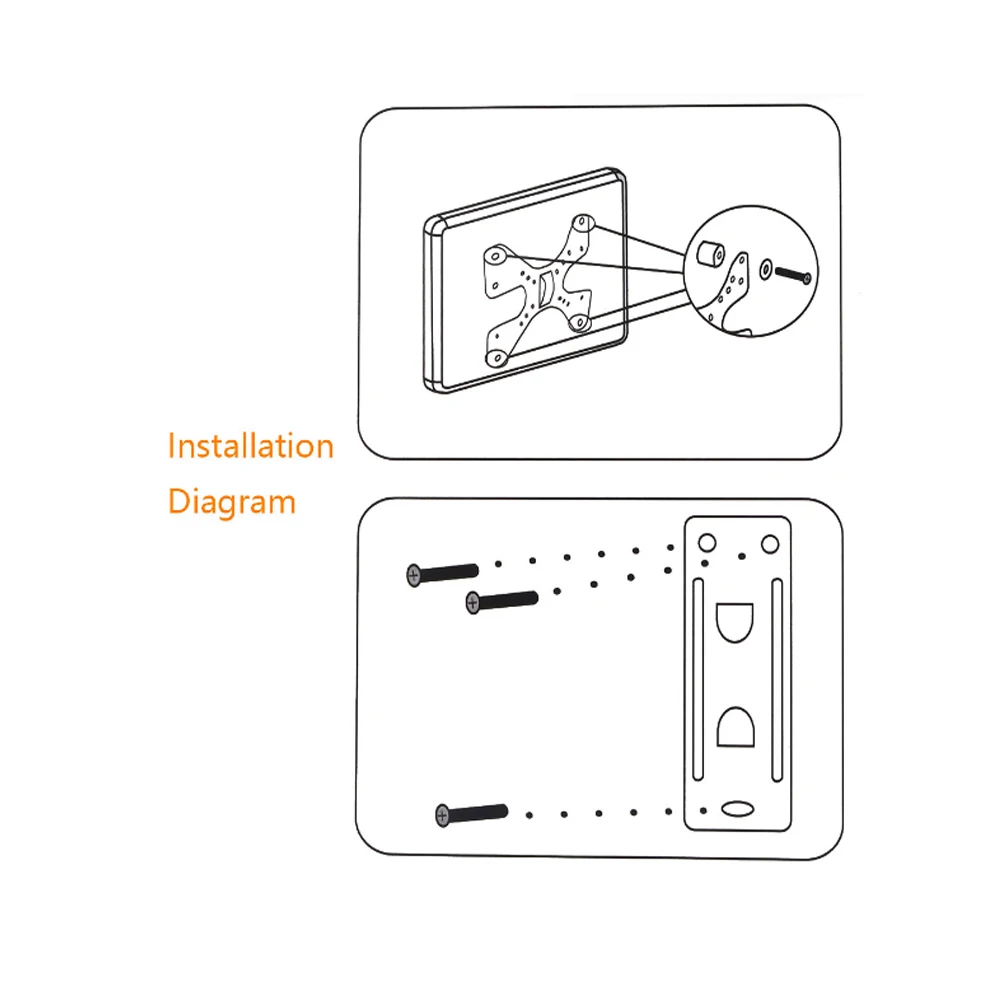 Installation
Diagram