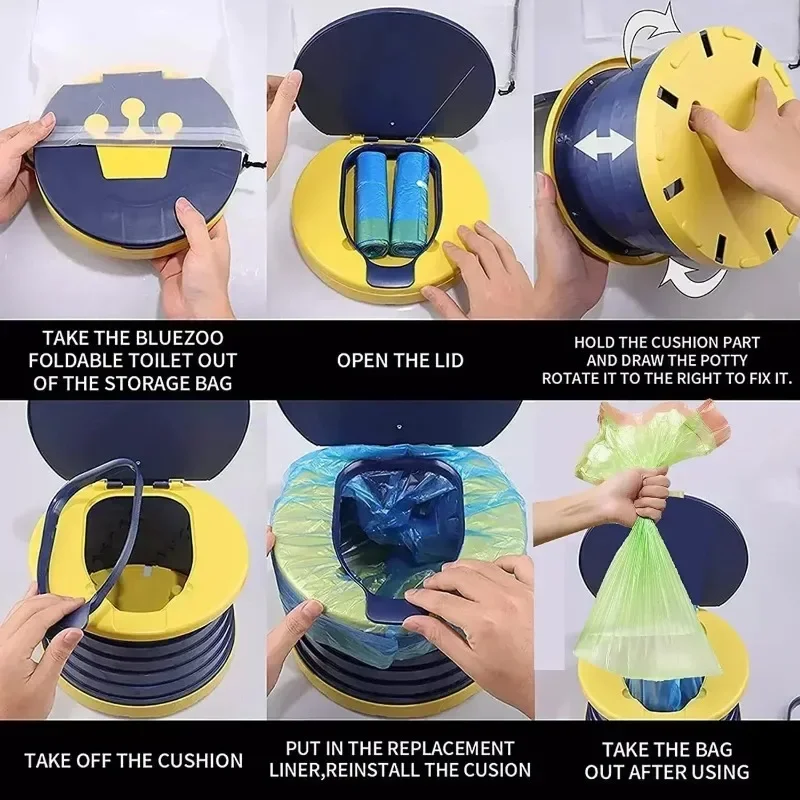 TAKE THE BLUEZOO FOLDABLE TOILET OUT OF THE STORAGE BAG

OPEN THE LID

HOLD THE CUSHION PART AND DRAW THE POTTY ROTATE IT TO THE RIGHT TO FIX IT.

TAKE OFF THE CUSHION

PUT IN THE REPLACEMENT LINER,REINSTALL THE CUSION

TAKE THE BAG OUT AFTER USING