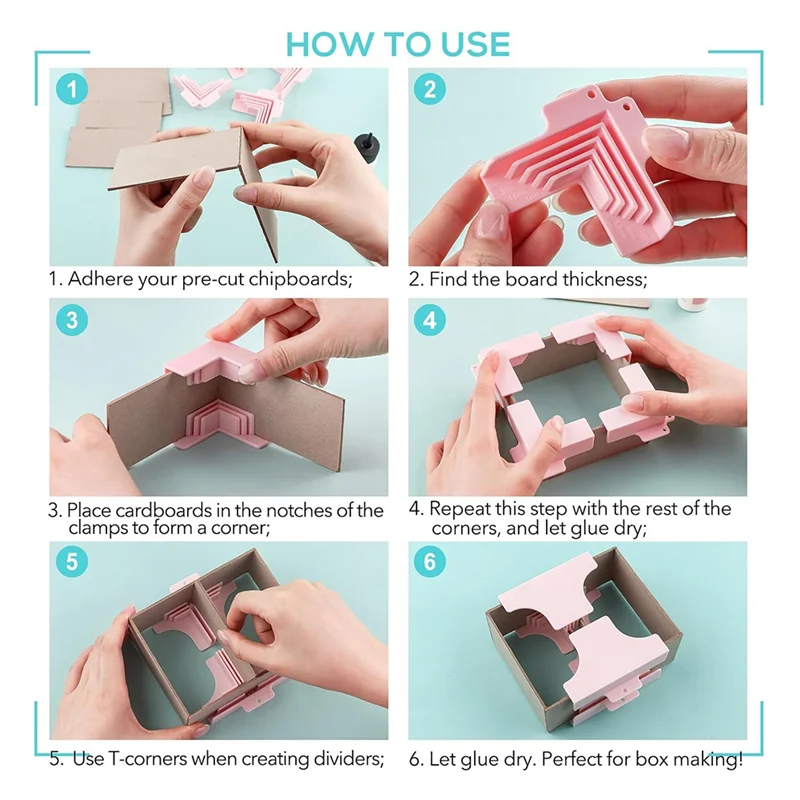 HOW TO USE

1

1. Adhere your pre-cut chipboards;

2

2. Find the board thickness;

3

3. Place cardboards in the notches of the clamps to form a corner;

4

4. Repeat this step with the rest of the corners, and let glue dry;

5

5. Use T-corners when creating dividers;

6

6. Let glue dry. Perfect for box making!