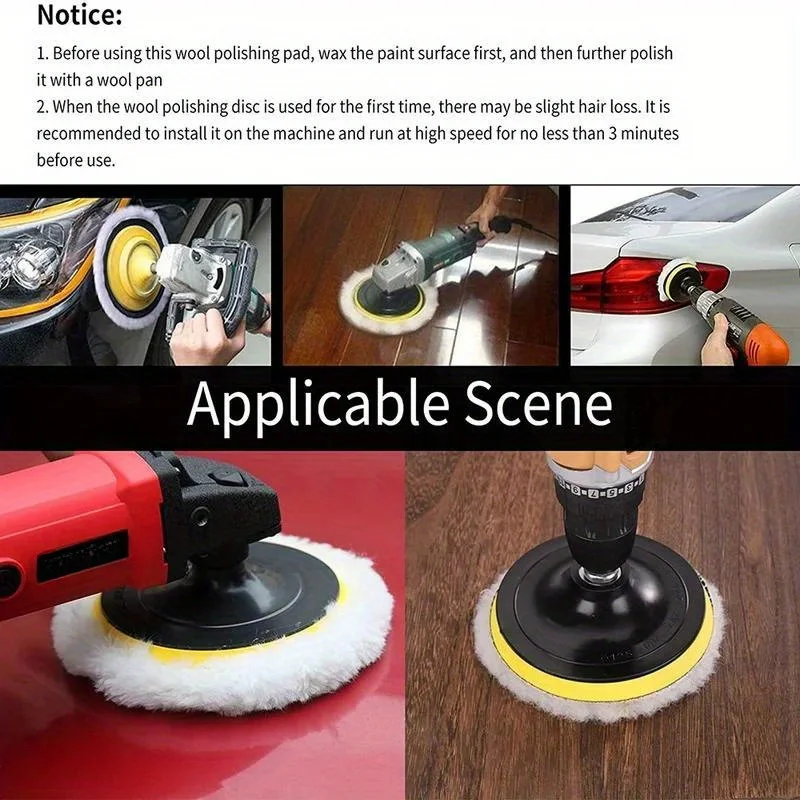 Notice:

1. Before using this wool polishing pad, wax the paint surface first, and then further polish it with a wool pan

2. When the wool polishing disc is used for the first time, there may be slight hair loss. It is recommended to install it on the machine and run at high speed for no less than 3 minutes before use.

Applicable Scene