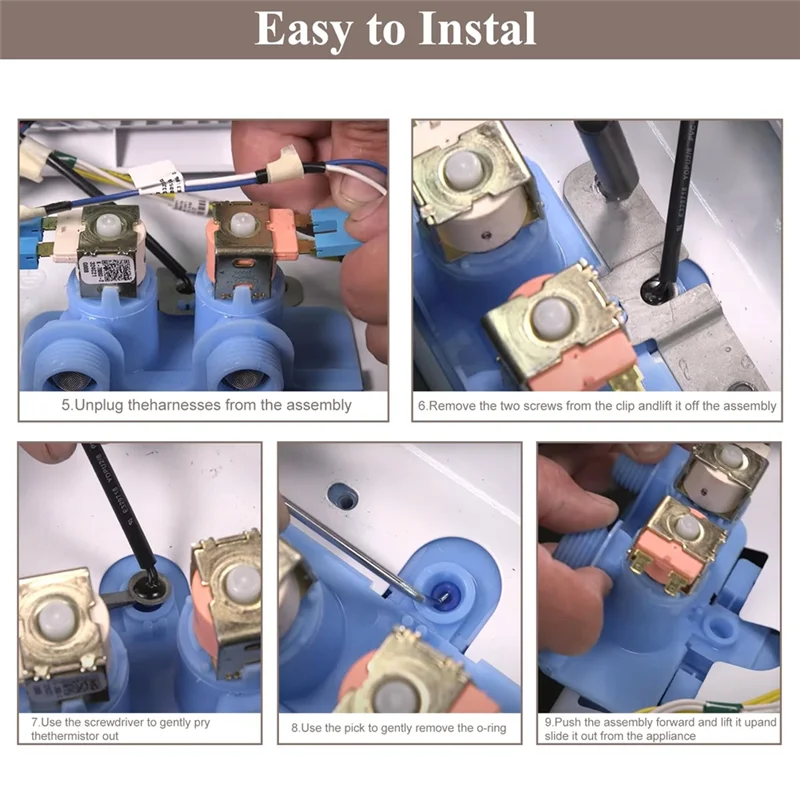 Easy to Instal

5.Unplug theharnesses from the assembly

6.Remove the two screws from the clip andlift it off the assembly

7.Use the screwdriver to gently pry thethermistor out

8.Use the pick to gently remove the o-ring

9.Push the assembly forward and lift it upand slide it out from the appliance