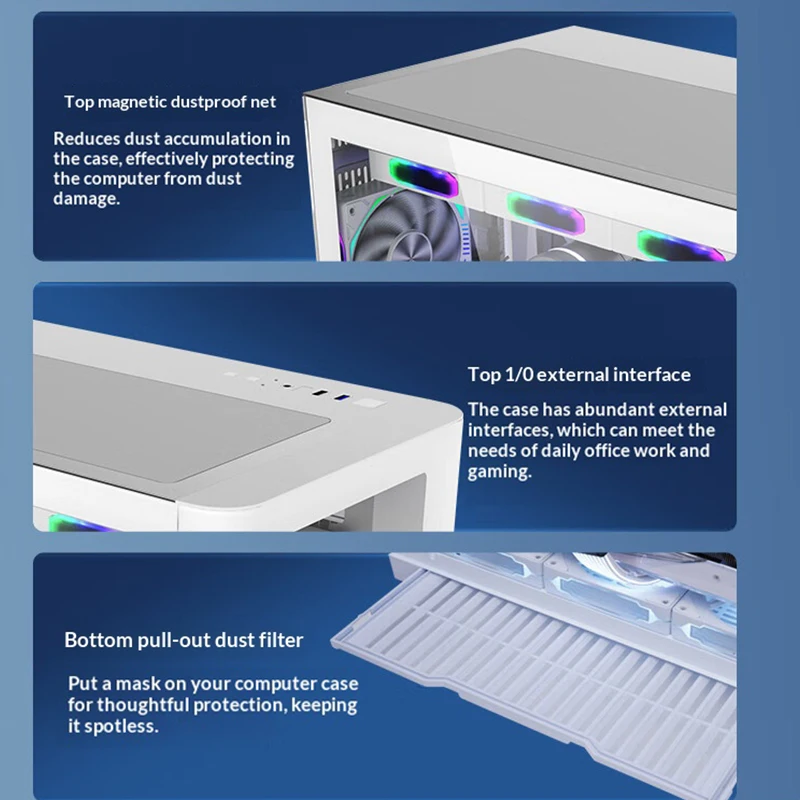 Top magnetic dustproof net

Reduces dust accumulation in the case, effectively protecting the computer from dust damage.

Top 1/0 external interface

The case has abundant external interfaces, which can meet the needs of daily office work and gaming.

Bottom pull-out dust filter

Put a mask on your computer case for thoughtful protection, keeping it spotless.