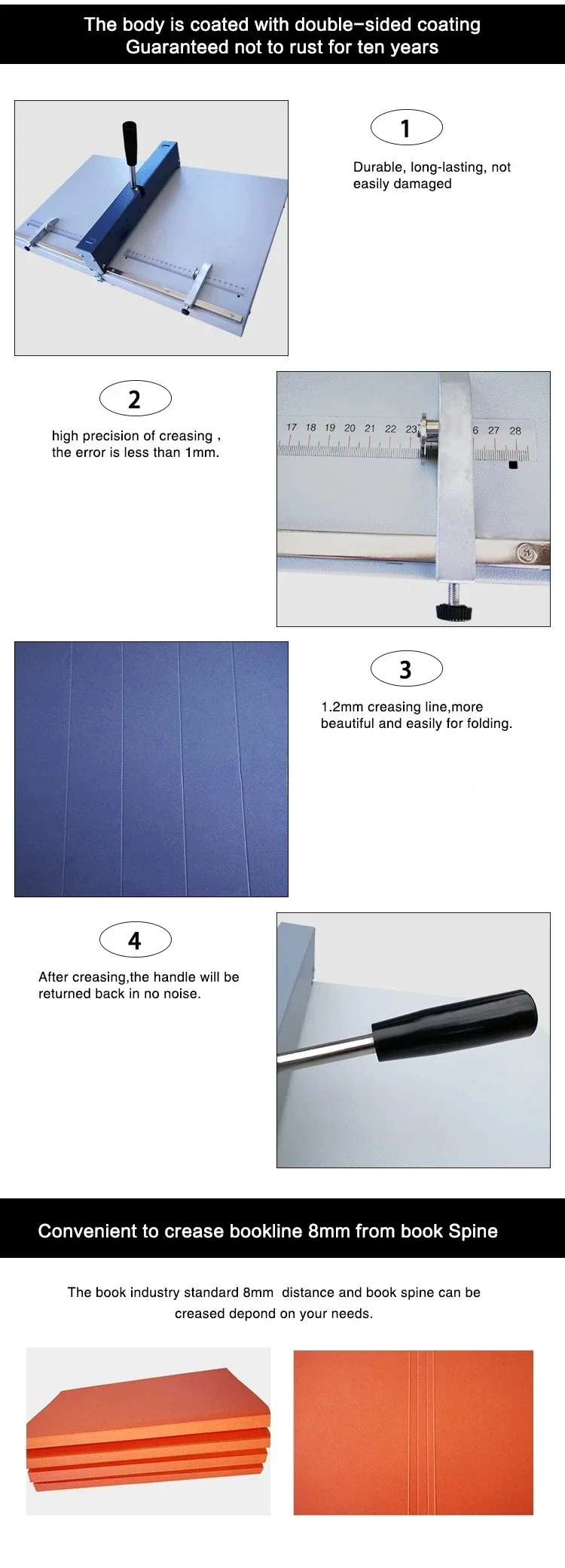 The body is coated with double-sided coating
Guaranteed not to rust for ten years

1

Durable, long-lasting, not easily damaged

2

high precision of creasing , the error is less than 1mm.

17 18 19 20 21 22 23 6 27 28

3

1.2mm creasing line,more beautiful and easily for folding.

4

After creasing,the handle will be returned back in no noise.

Convenient to crease bookline 8mm from book Spine

The book industry standard 8mm distance and book spine can be creased depond on your needs.