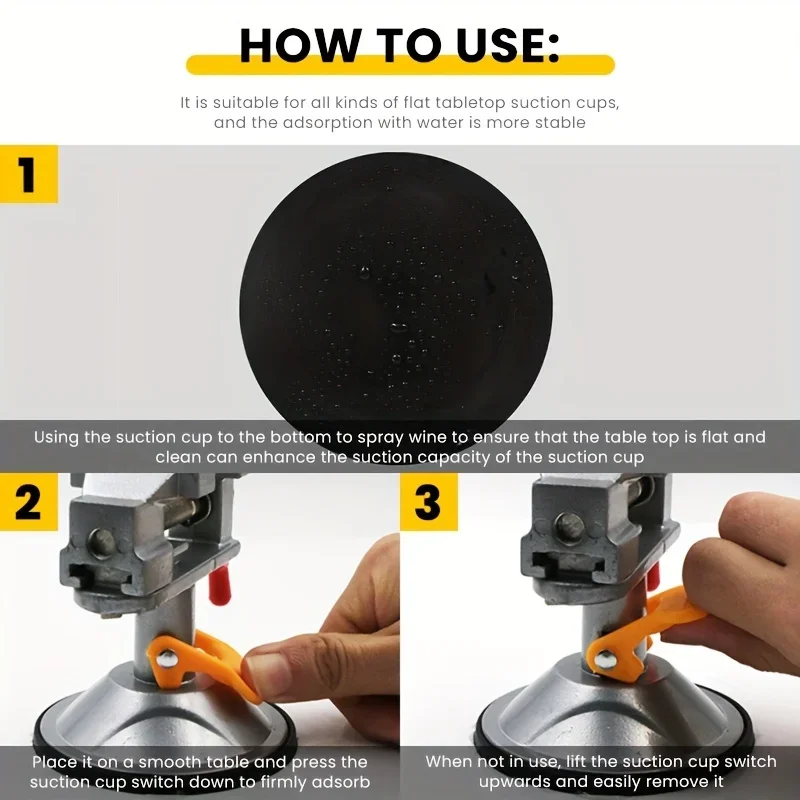 HOW TO USE:

It is suitable for all kinds of flat tabletop suction cups, and the adsorption with water is more stable

1

Using the suction cup to the bottom to spray wine to ensure that the table top is flat and clean can enhance the suction capacity of the suction cup

2

Place it on a smooth table and press the suction cup switch down to firmly adsorb

3

When not in use, lift the suction cup switch upwards and easily remove it