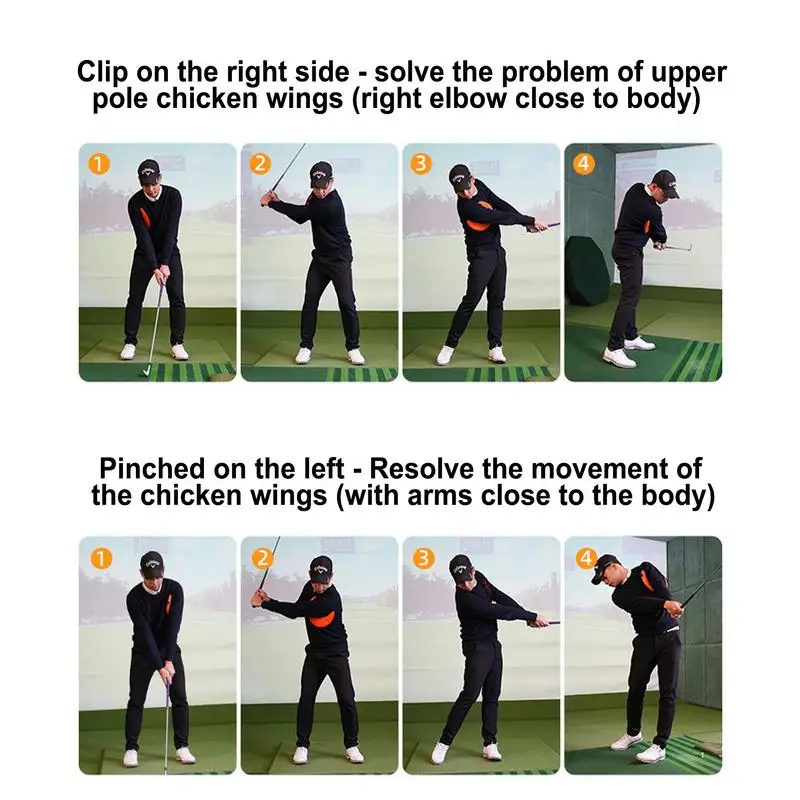 Clip on the right side - solve the problem of upper pole chicken wings (right elbow close to body)

1
2
3
4

Pinched on the left - Resolve the movement of the chicken wings (with arms close to the body)

1
2
3
4