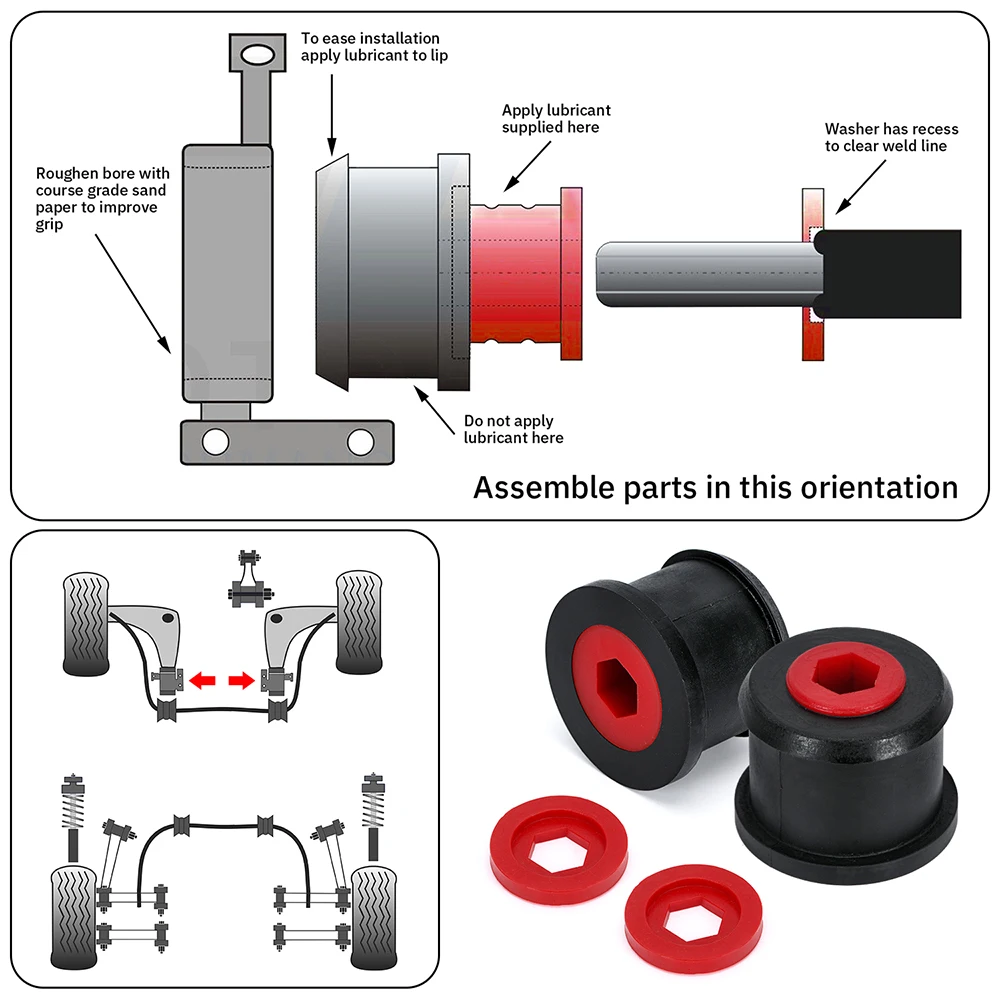 To ease installation apply lubricant to lip

Roughen bore with course grade sand paper to improve grip

Apply lubricant supplied here

Washer has recess to clear weld line

Do not apply lubricant here

Assemble parts in this orientation