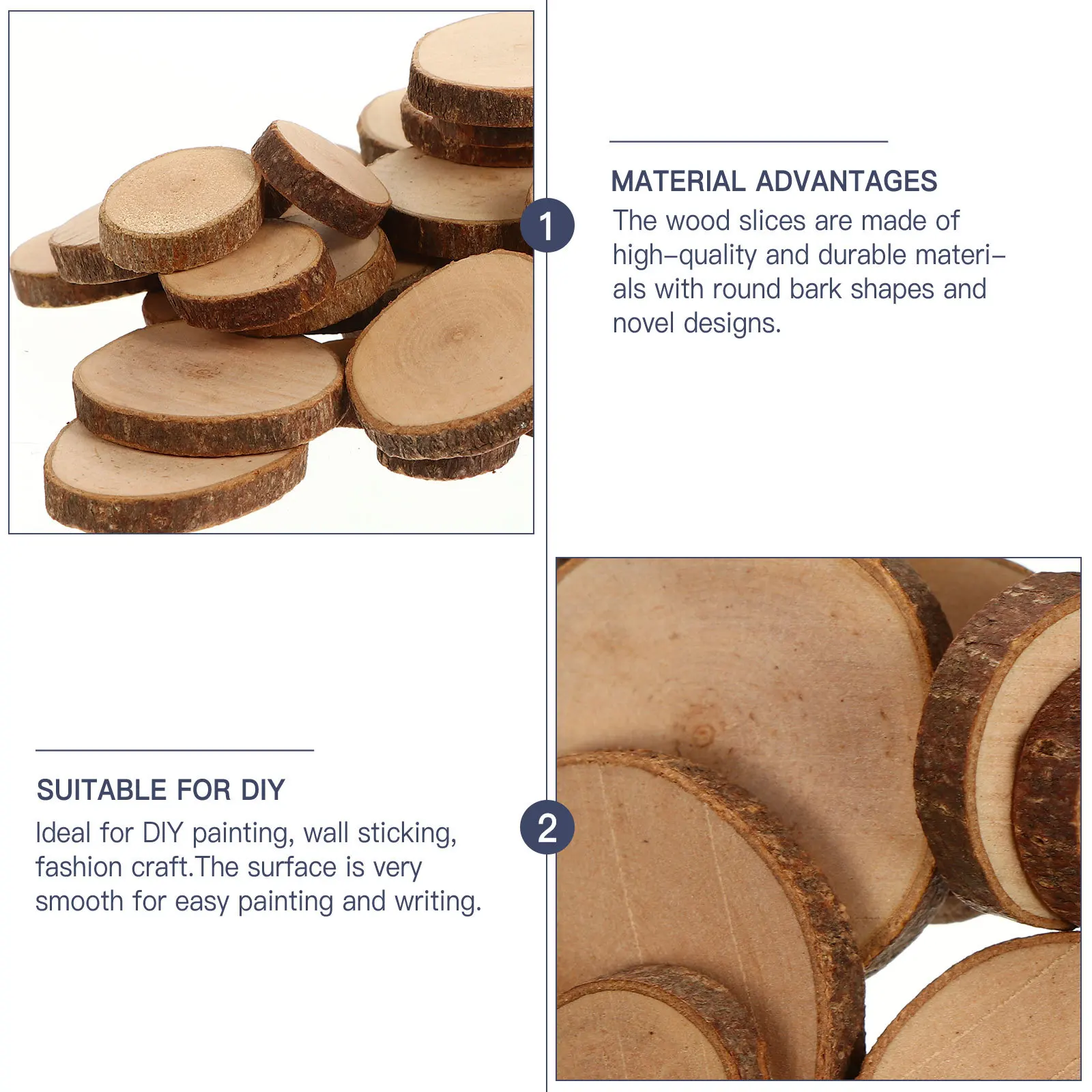 1

MATERIAL ADVANTAGES

The wood slices are made of high-quality and durable materials with round bark shapes and novel designs.

2

SUITABLE FOR DIY

Ideal for DIY painting, wall sticking, fashion craft.The surface is very smooth for easy painting and writing.