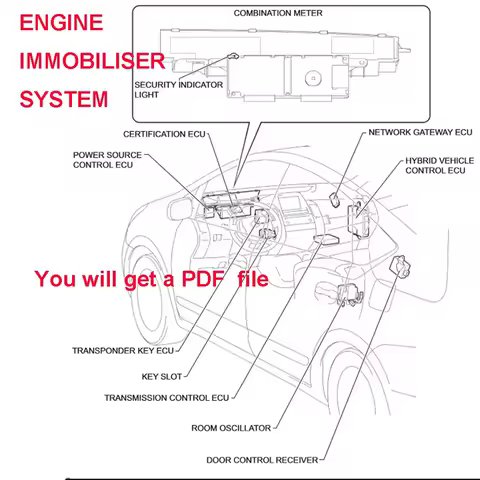 ENGINE IMMOBILISER SYSTEM

COMBINATION METER

SECURITY INDICATOR LIGHT

CERTIFICATION ECU

POWER SOURCE CONTROL ECU

NETWORK GATEWAY ECU

HYBRID VEHICLE CONTROL ECU

You will get a PDF file

TRANSPONDER KEY ECU

KEY SLOT

TRANSMISSION CONTROL ECU

ROOM OSCILLATOR

DOOR CONTROL RECEIVER