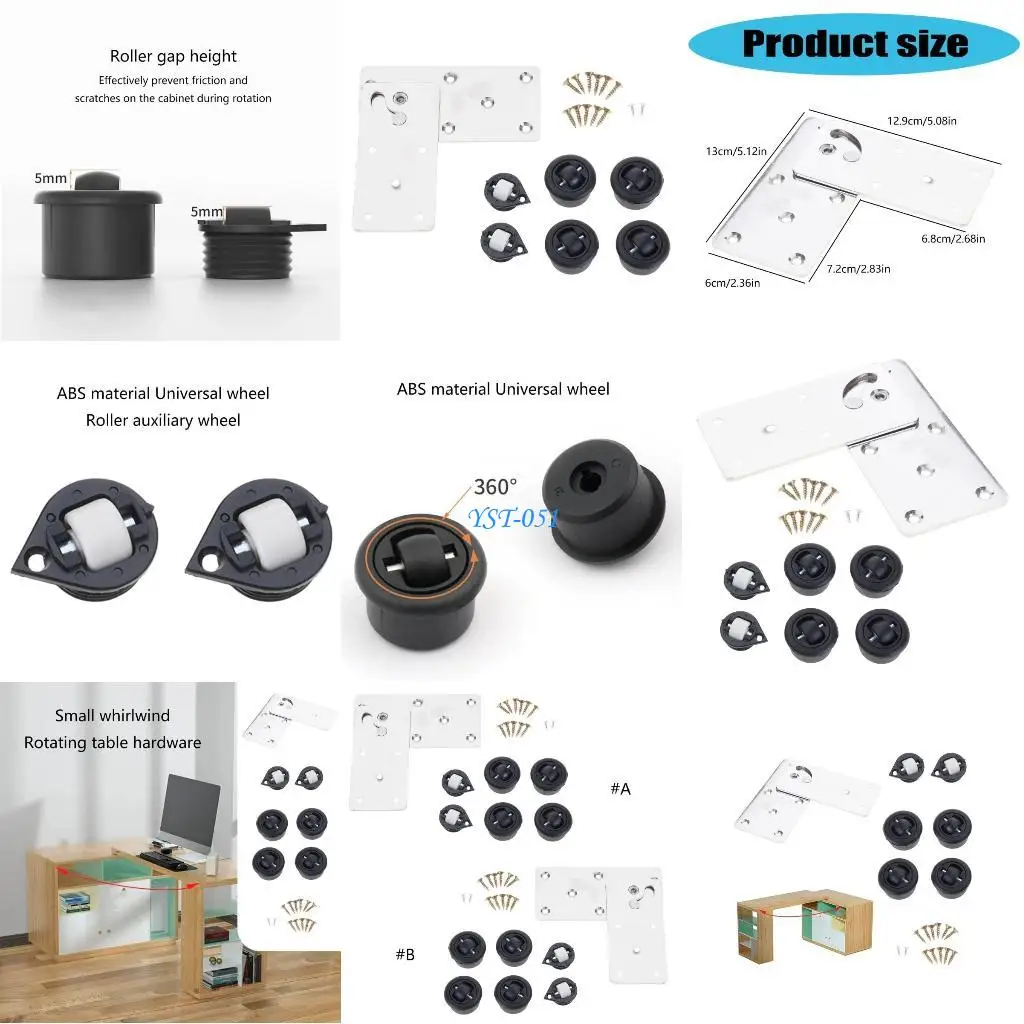 Roller gap height

Effectively prevent friction and scratches on the cabinet during rotation

5mm

5mm

Product size

12.9cm/5.08in

13cm/5.12in

6.8cm/2.68in

7.2cm/2.83in

6cm/2.36in

ABS material Universal wheel
Roller auxiliary wheel

ABS material Universal wheel

360°

YST-051

Small whirlwind
Rotating table hardware

#A

#B